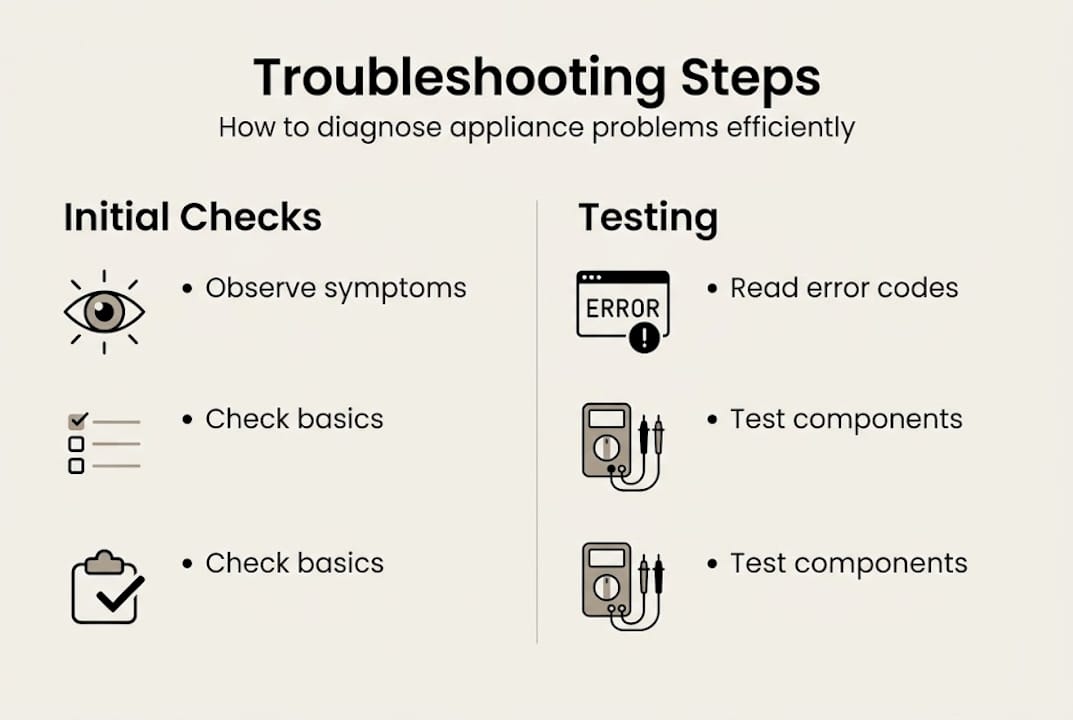 Troubleshooting Steps
How to diagnose appliance problems efficiently

Initial Checks

• Observe symptoms

• Check basics

• Check basics

Testing

ERROR

• Read error codes

• Test components

• Test components