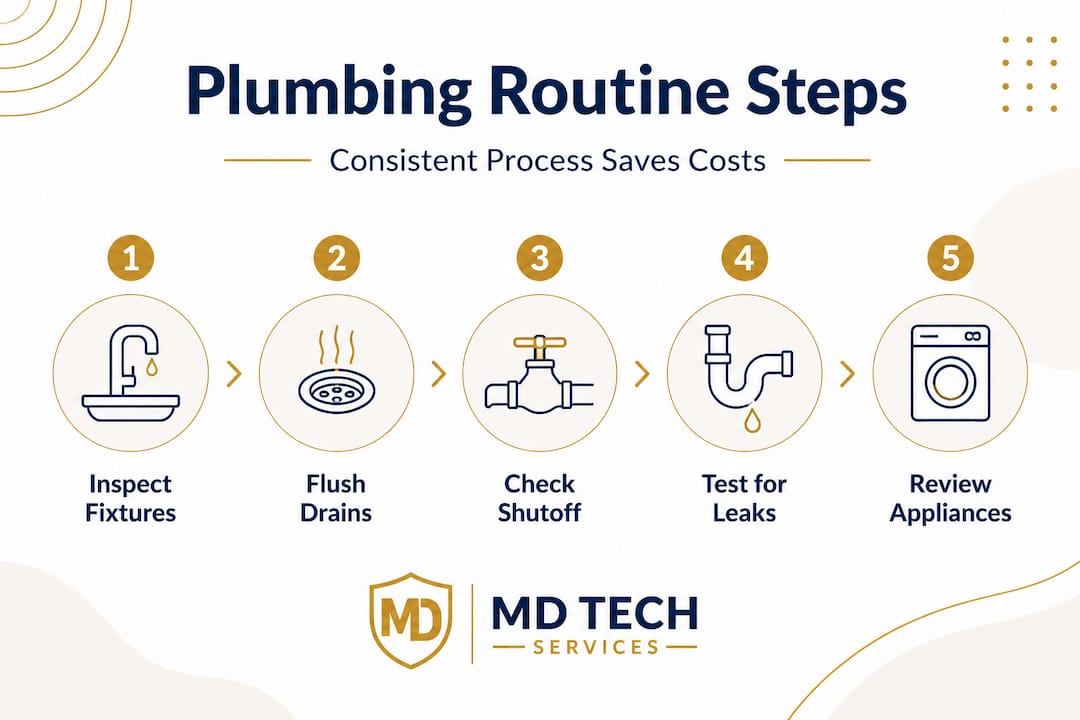 Plumbing Routine Steps

Consistent Process Saves Costs

1
Inspect Fixtures

2
Flush Drains

3
Check Shutoff

4
Test for Leaks

5
Review Appliances

MD

MD TECH
SERVICES