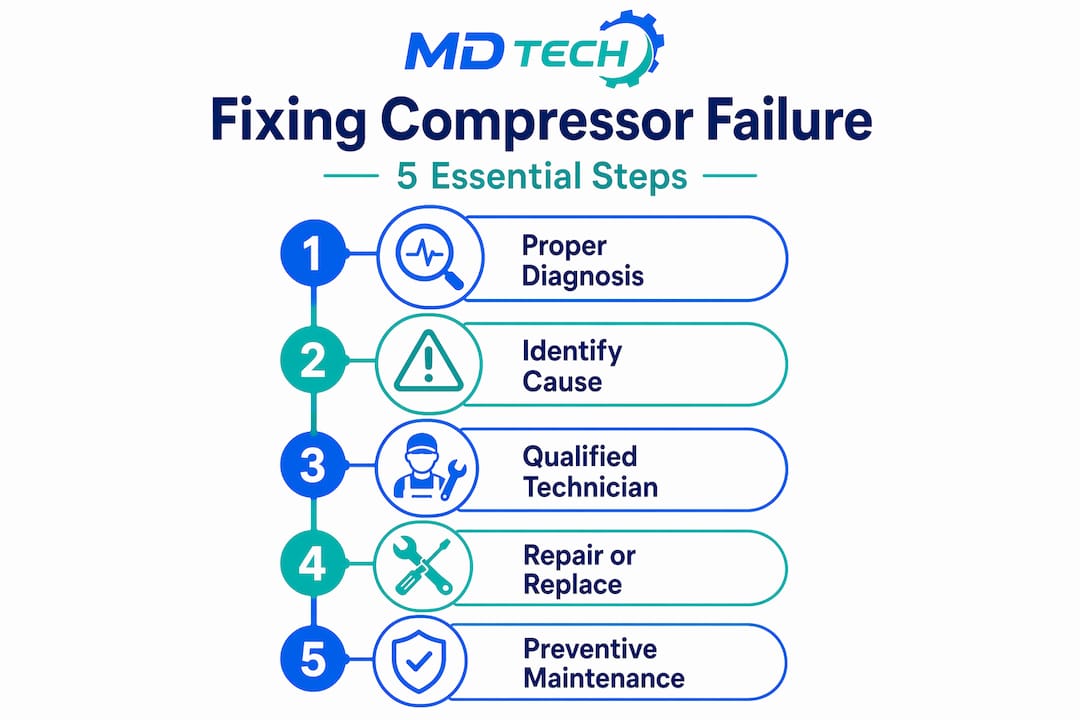 MD TECH

Fixing Compressor Failure

5 Essential Steps

1 Proper Diagnosis

2 Identify Cause

3 Qualified Technician

4 Repair or Replace

5 Preventive Maintenance