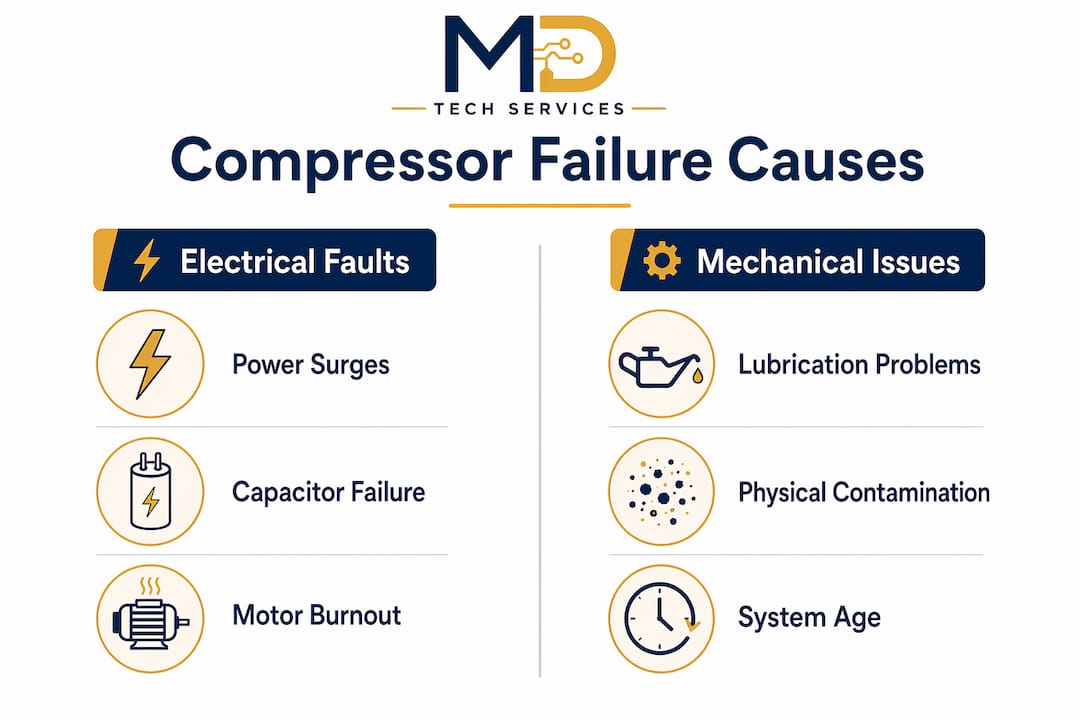 MD
TECH SERVICES

Compressor Failure Causes

Electrical Faults

Power Surges

Capacitor Failure

Motor Burnout

Mechanical Issues

Lubrication Problems

Physical Contamination

System Age