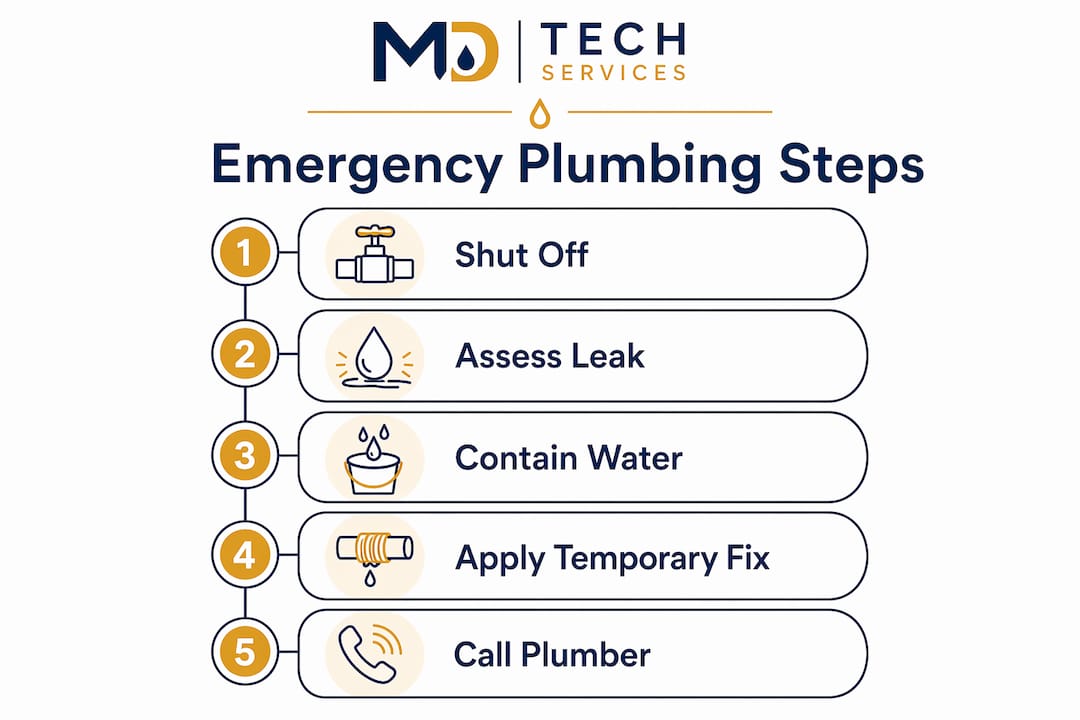 MD | TECH SERVICES

Emergency Plumbing Steps

1 Shut Off

2 Assess Leak

3 Contain Water

4 Apply Temporary Fix

5 Call Plumber