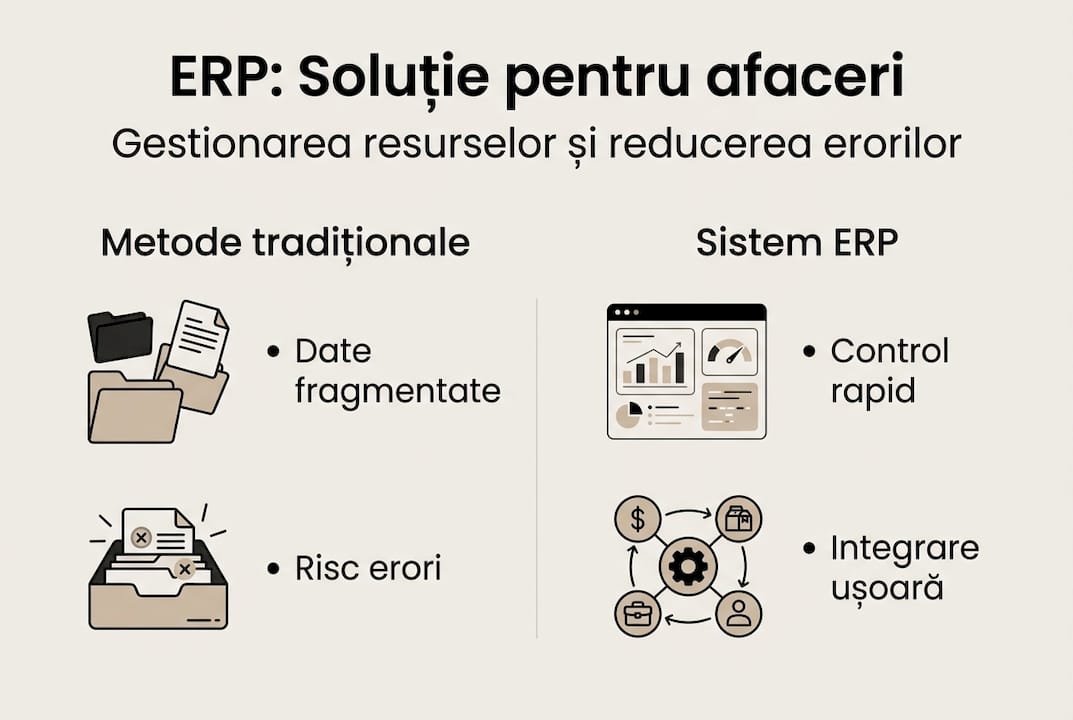 ERP: Soluție pentru afaceri
Gestionarea resurselor și reducerea erorilor

Metode tradiționale

• Date fragmentate

• Risc erori

Sistem ERP

• Control rapid

• Integrare ușoară