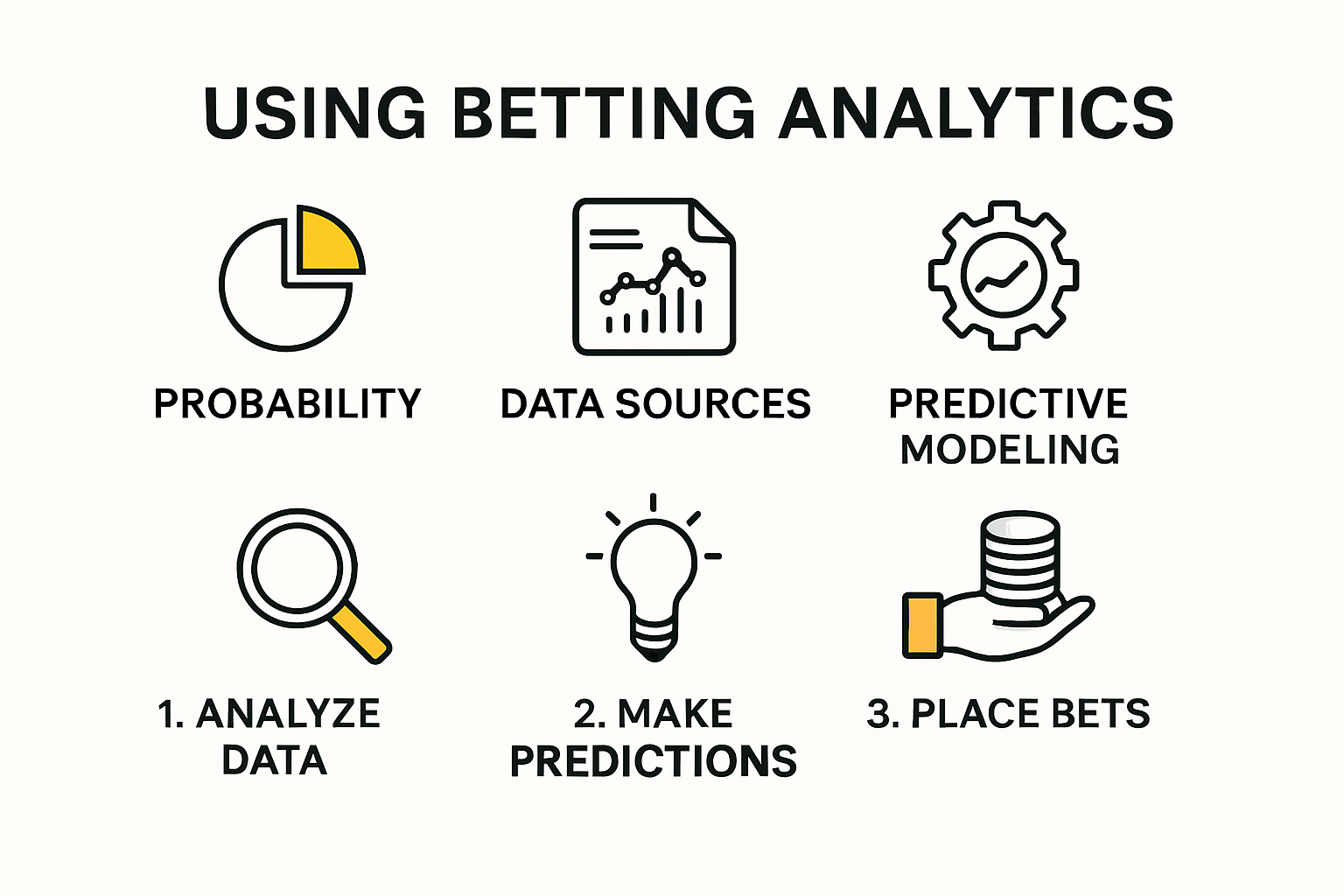 USING BETTING ANALYTICS

PROBABILITY

DATA SOURCES

PREDICTIVE MODELING

1. ANALYZE DATA

2. MAKE PREDICTIONS

3. PLACE BETS