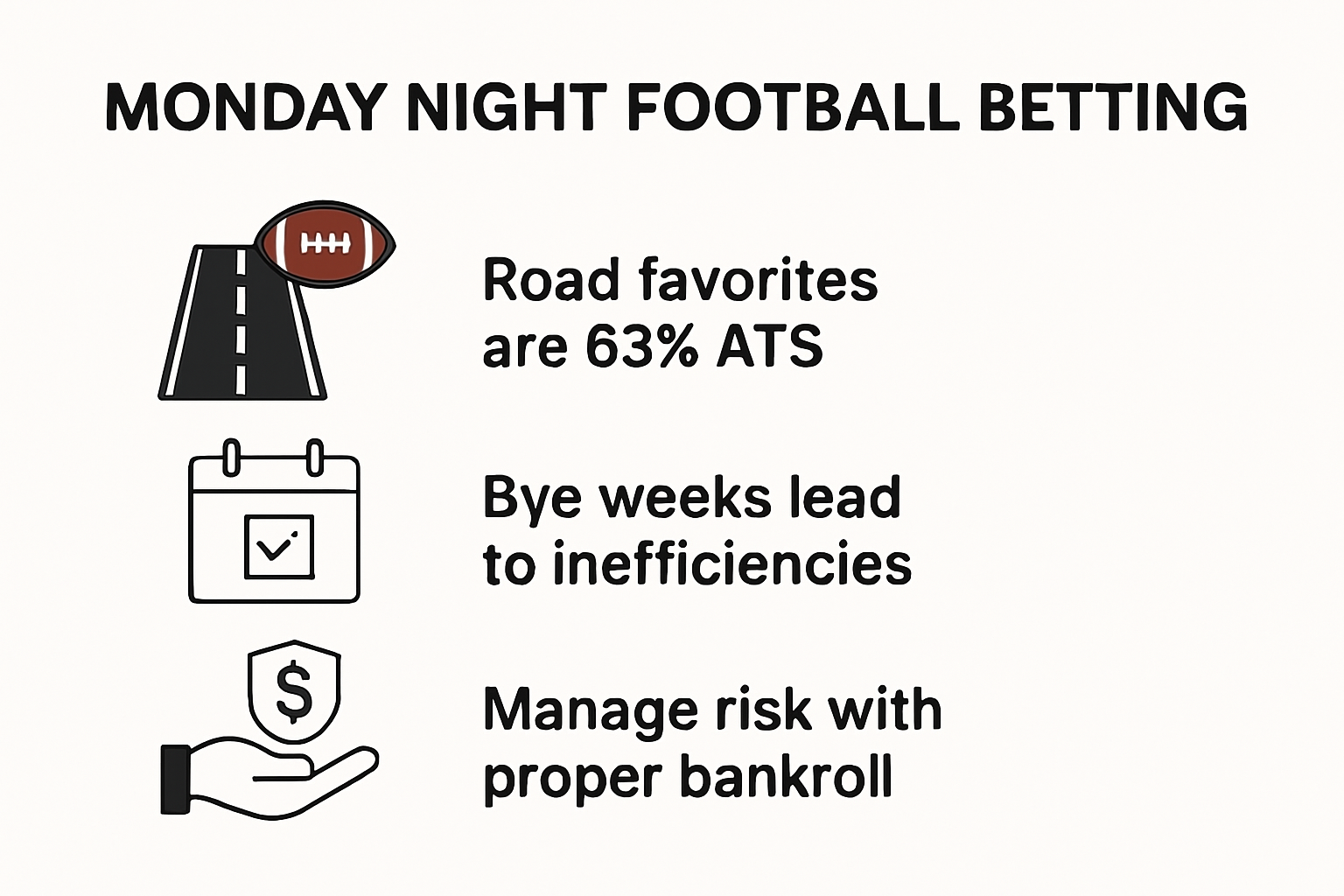 MONDAY NIGHT FOOTBALL BETTING

Road favorites are 63% ATS

Bye weeks lead to inefficiencies

$

Manage risk with proper bankroll