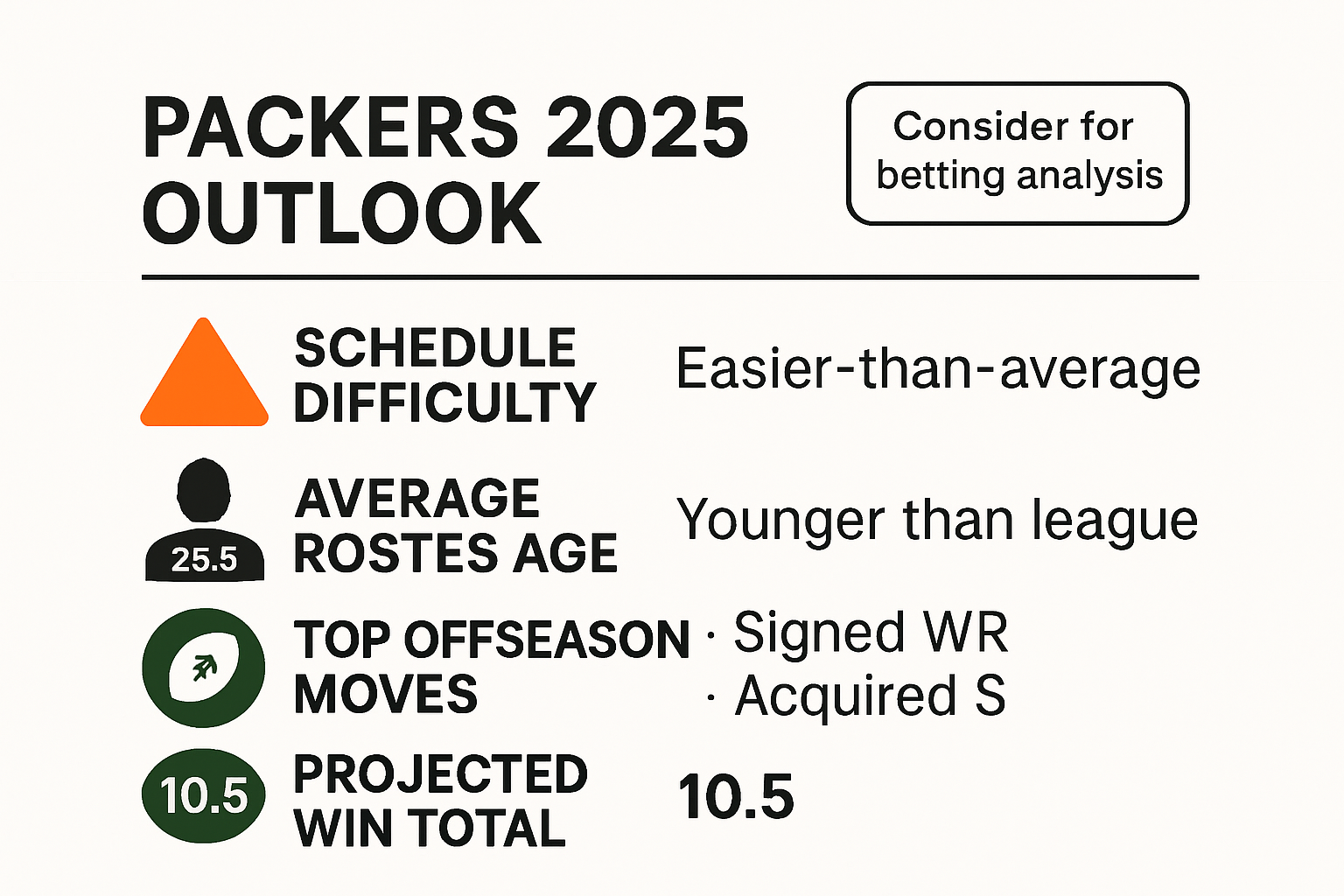 PACKERS 2025 OUTLOOK

Consider for betting analysis

SCHEDULE DIFFICULTY

Easier-than-average

25.5

AVERAGE ROSTES AGE

Younger than league

TOP OFFSEASON MOVES

· Signed WR
· Acquired S

10.5

PROJECTED WIN TOTAL

10.5