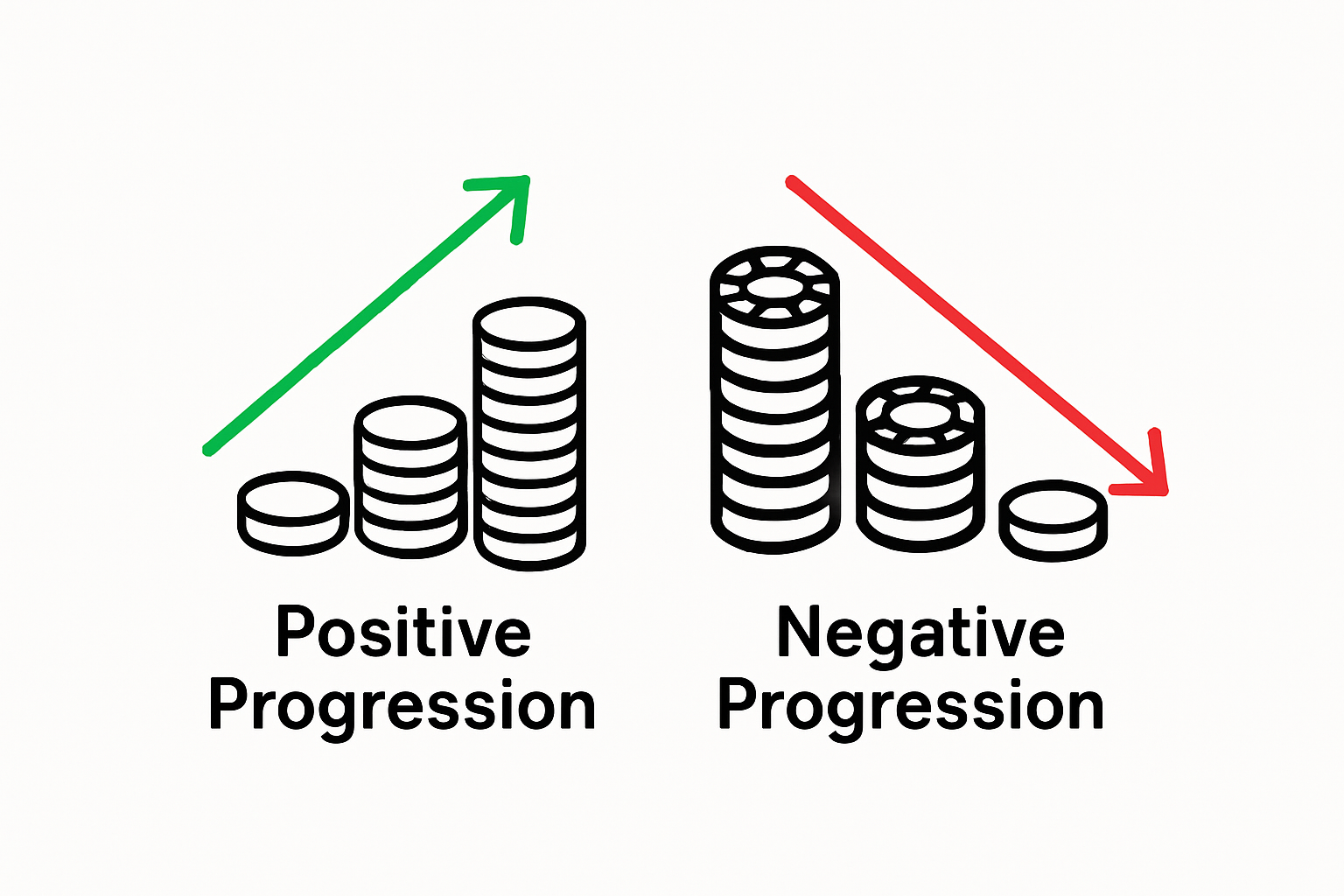 Positive Progression

Negative Progression