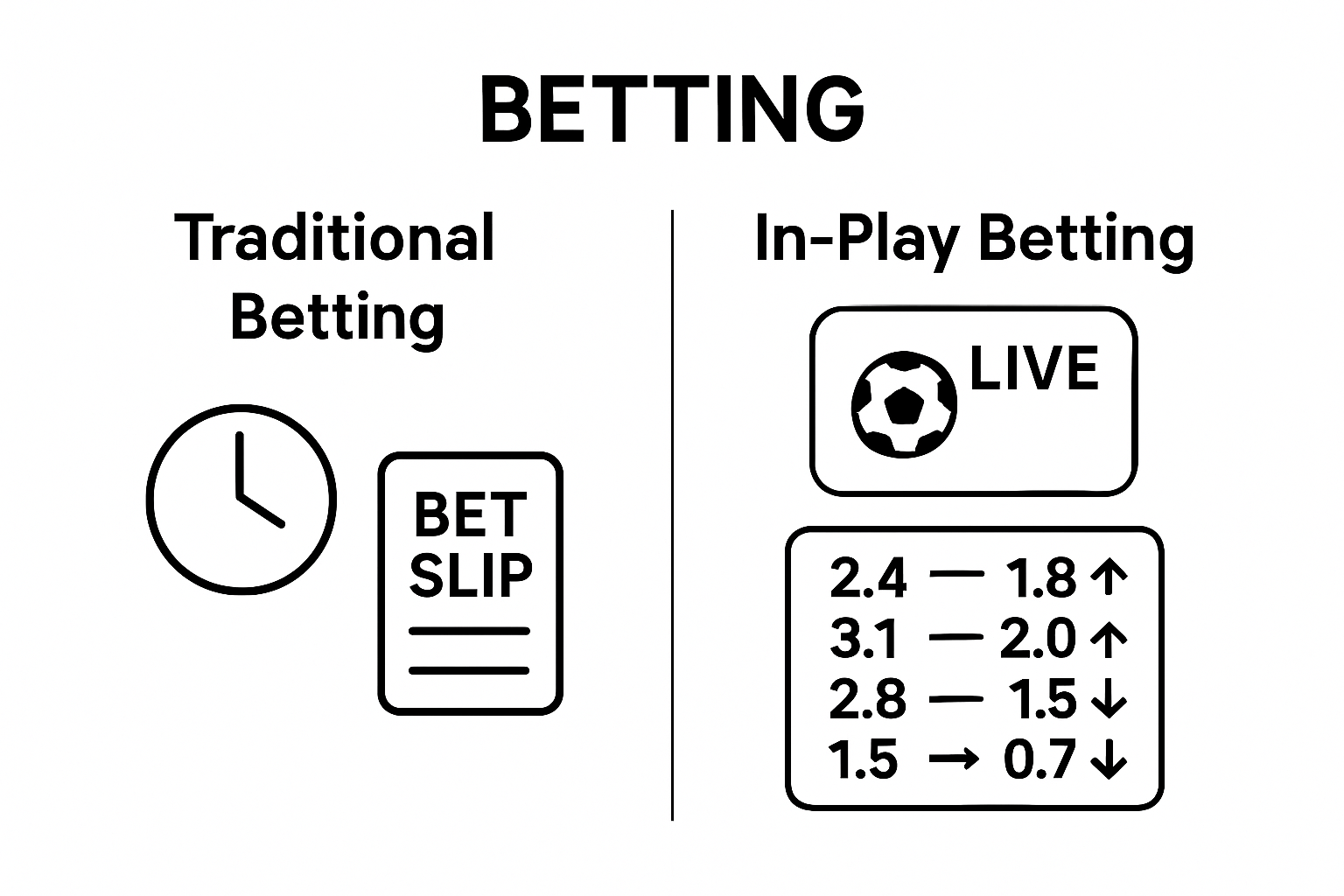 BETTING

Traditional Betting

BET SLIP

In-Play Betting

LIVE

2.4 — 1.8 ↑
3.1 — 2.0 ↑
2.8 — 1.5 ↓
1.5 → 0.7 ↓