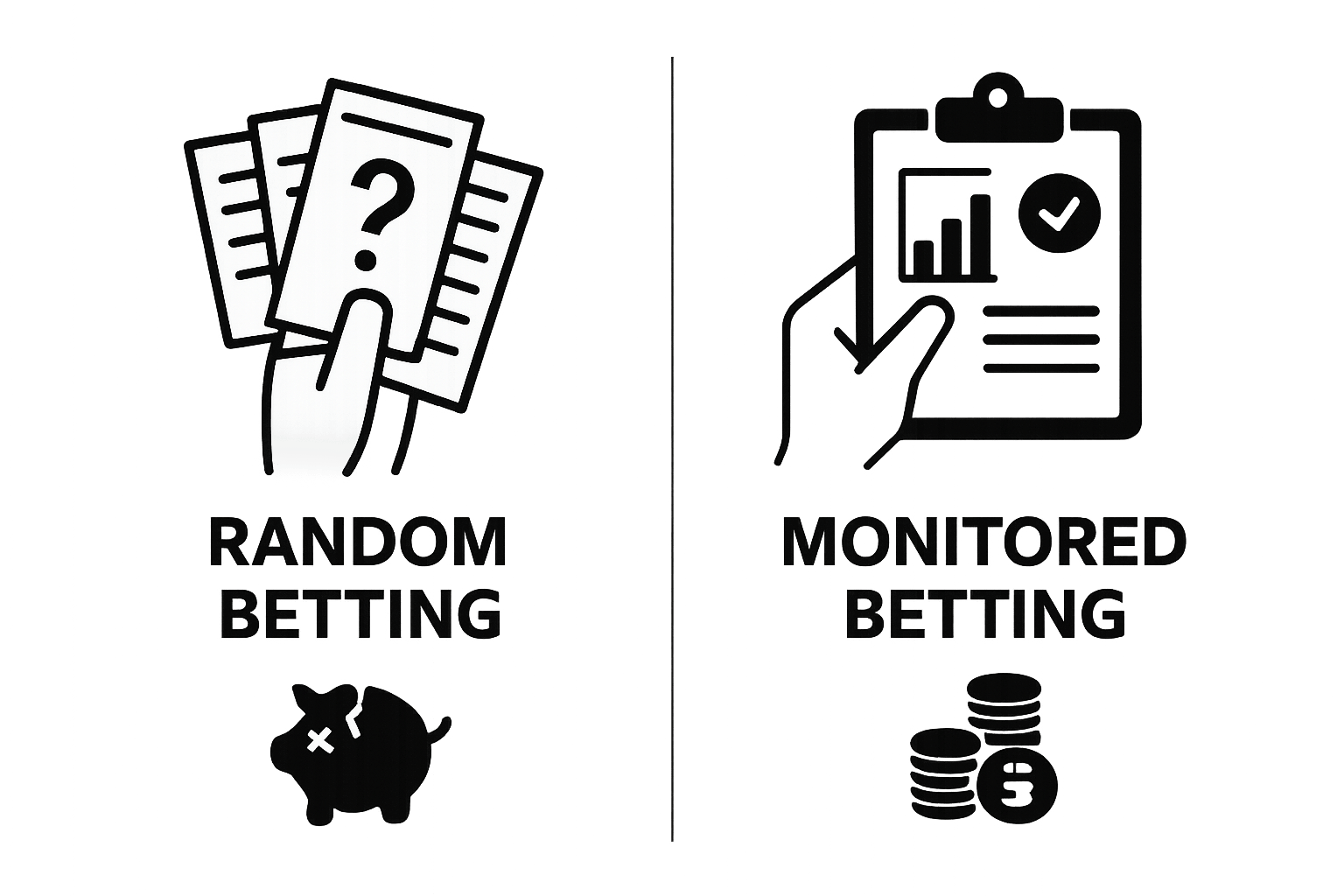 ?

RANDOM BETTING

MONITORED BETTING