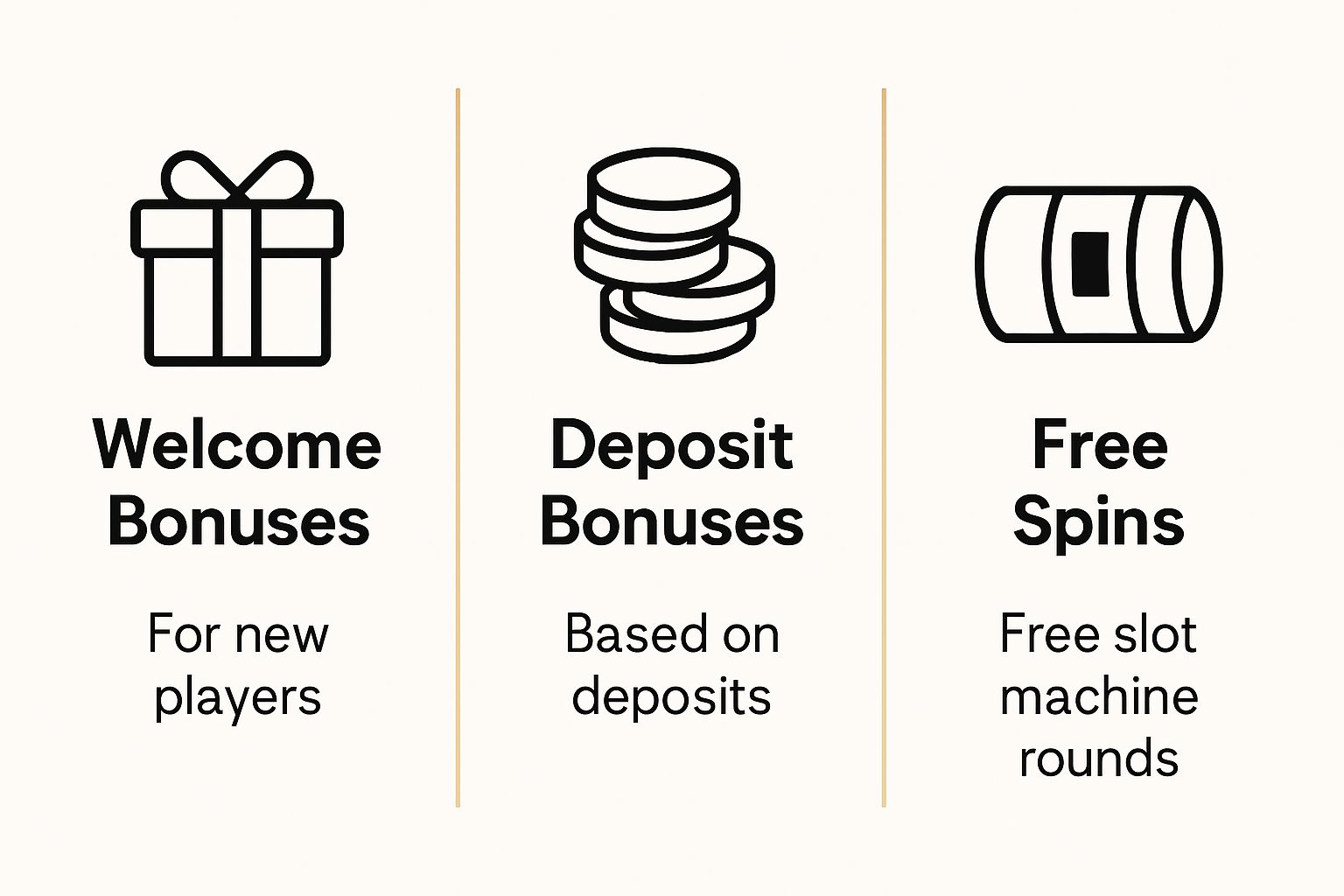 Welcome Bonuses

For new players

Deposit Bonuses

Based on deposits

Free Spins

Free slot machine rounds