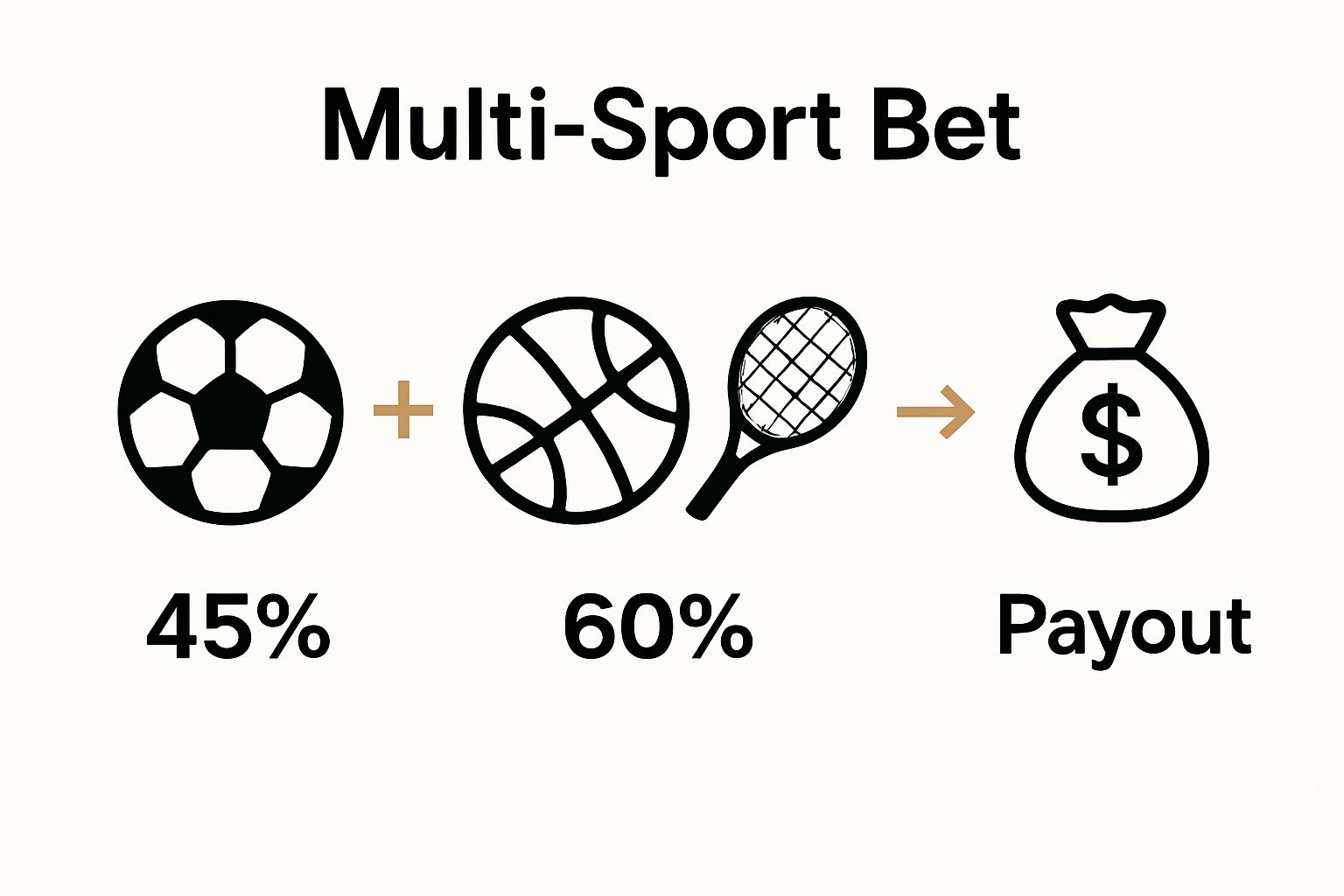 Multi-Sport Bet

+ →

$

45%

60%

Payout