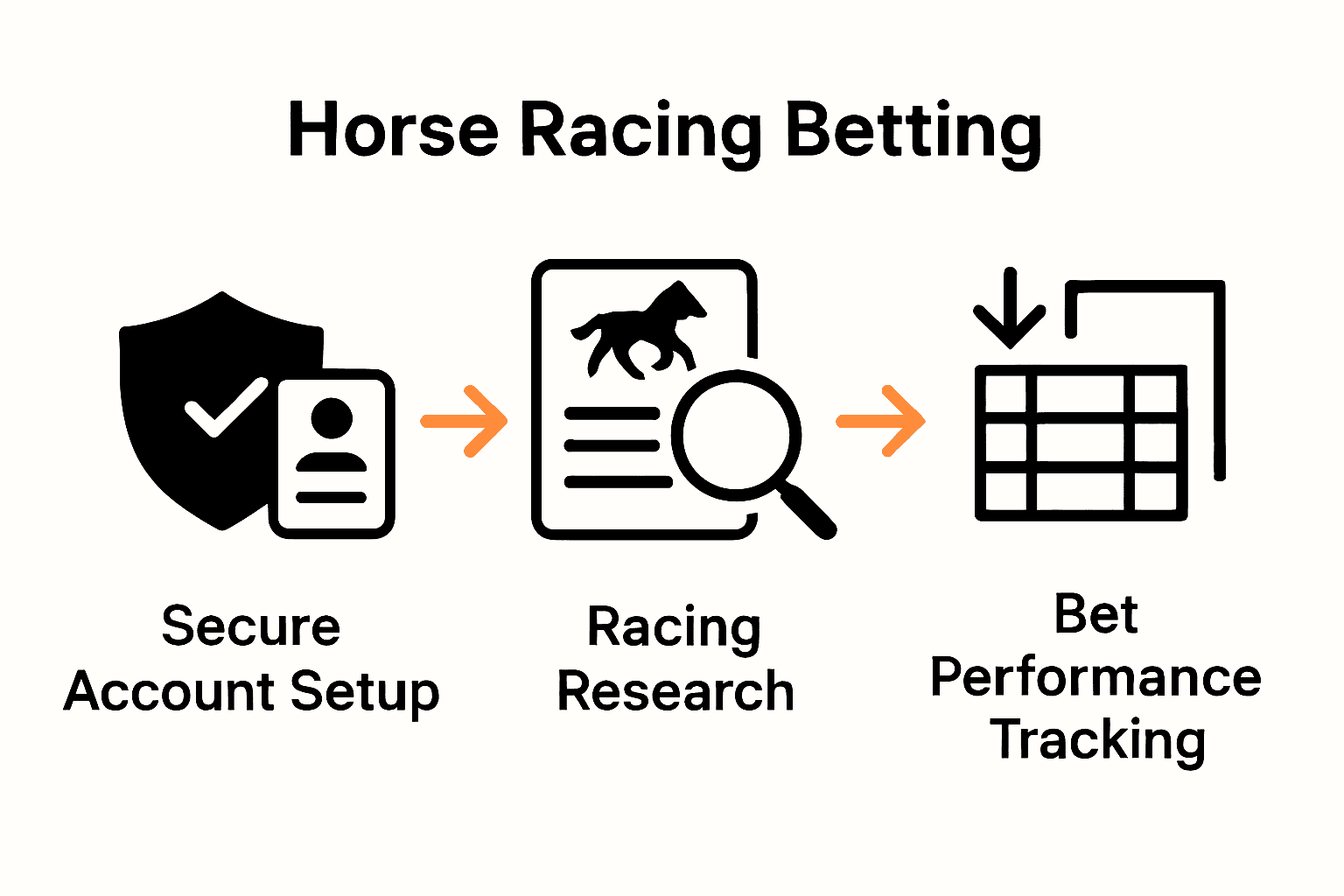 Horse Racing Betting

Secure Account Setup

Racing Research

Bet Performance Tracking