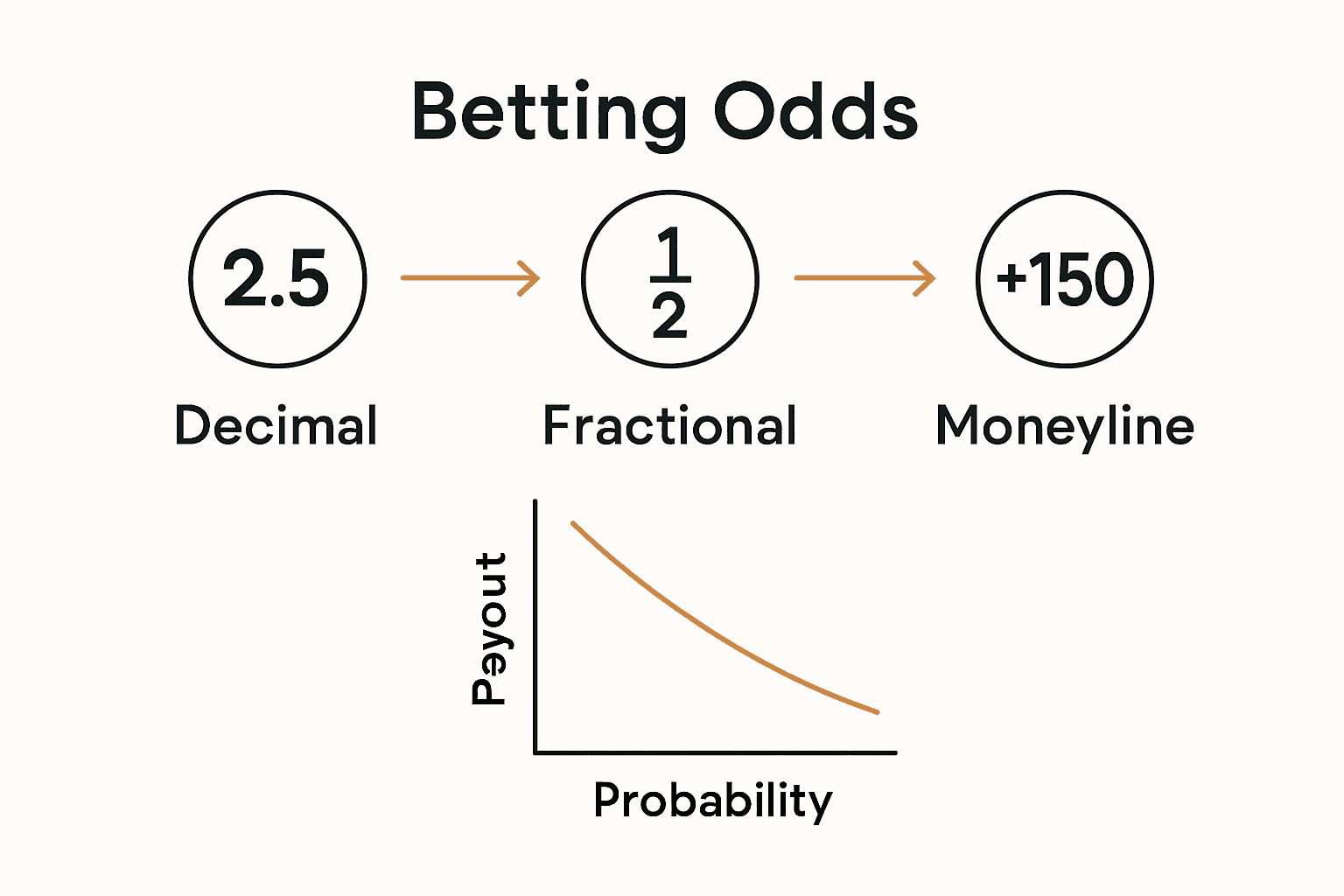 Betting Odds

2.5

$\frac{1}{2}$

+150

Decimal

Fractional

Moneyline

Payout

Probability