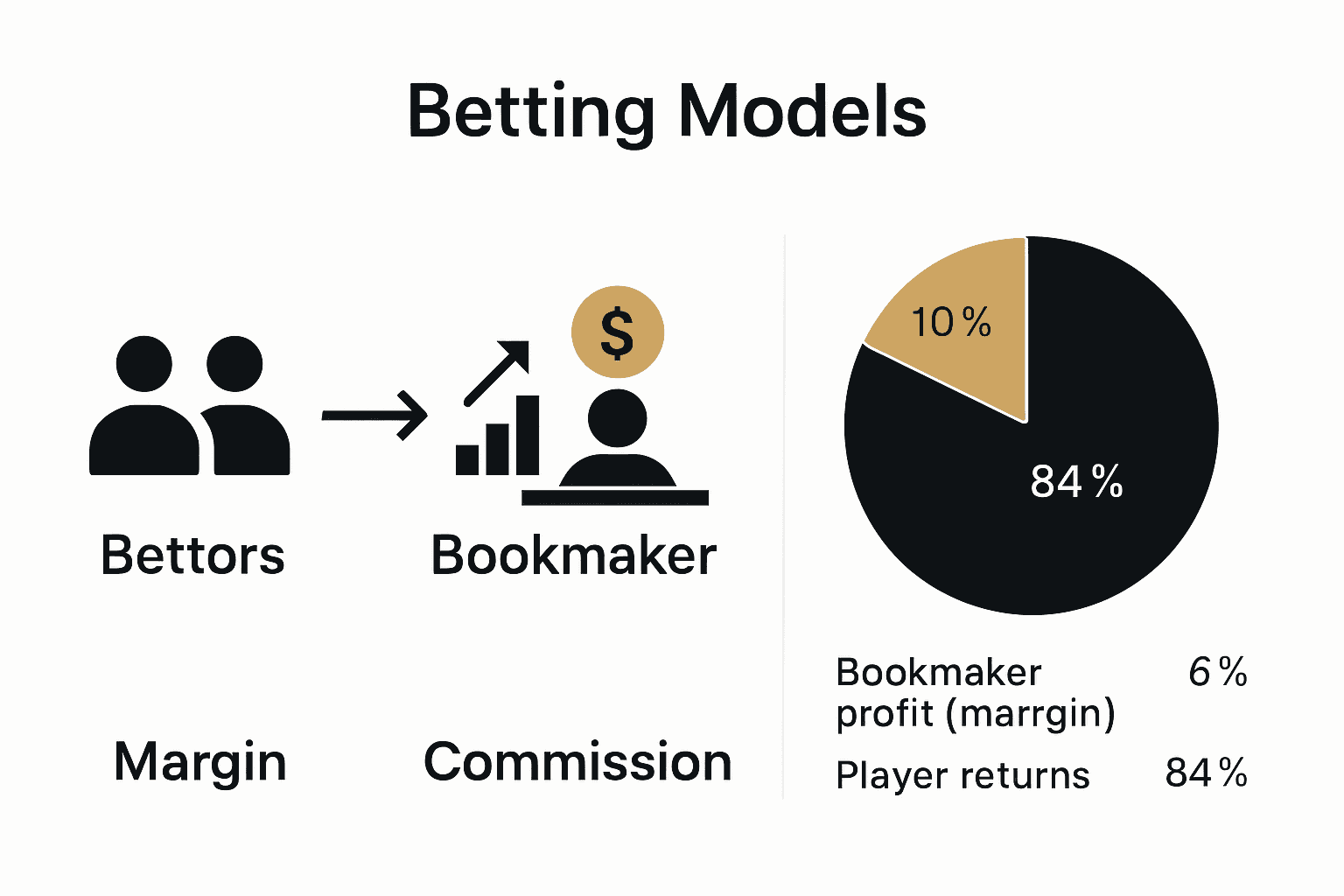 Betting Models

$

Bettors

Bookmaker

Margin

Commission

10 %

84 %

Bookmaker profit (marrgin) 6 %

Player returns 84 %