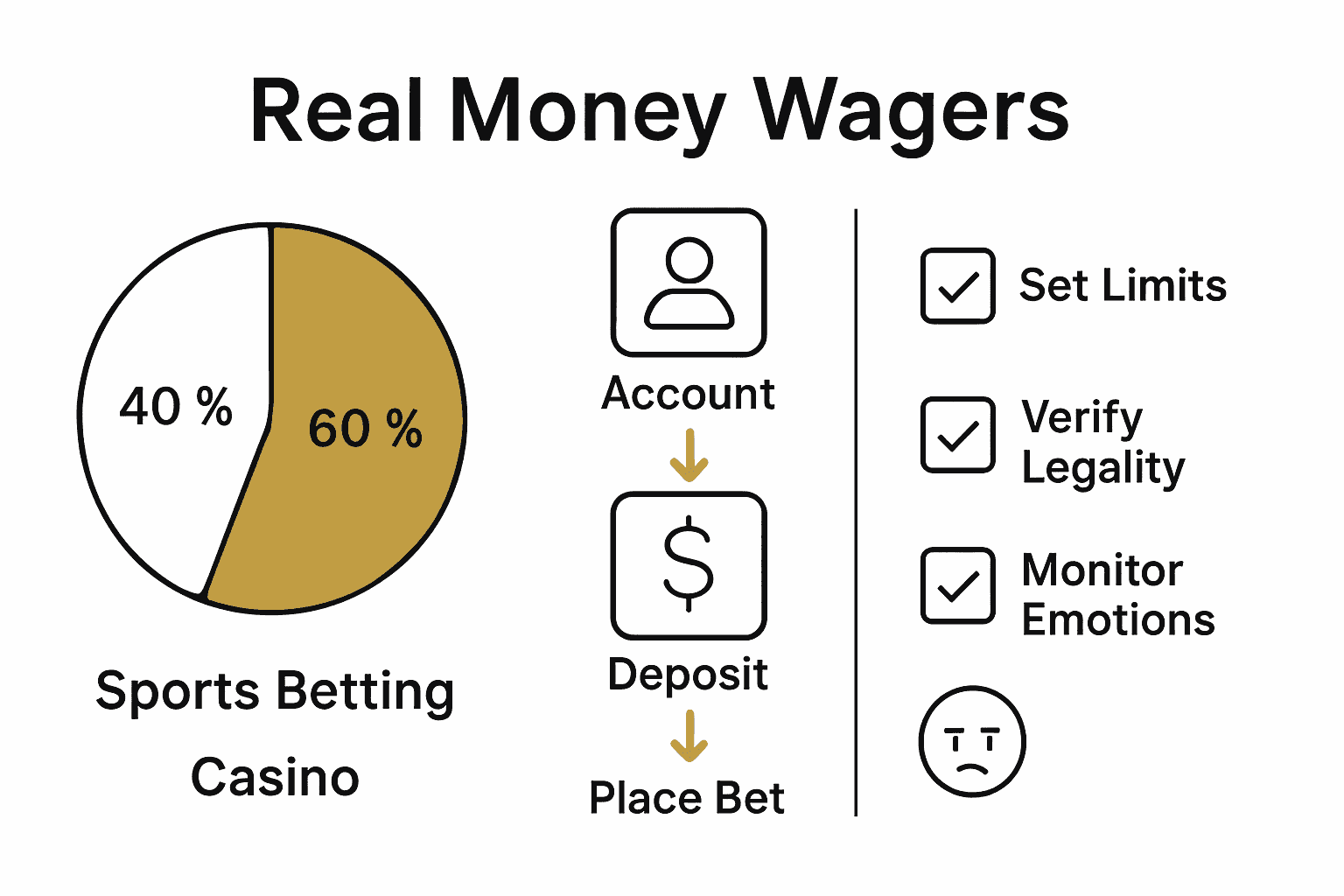 Real Money Wagers

40 %

60 %

Sports Betting

Casino

Account

$

Deposit

Place Bet

Set Limits

Verify Legality

Monitor Emotions