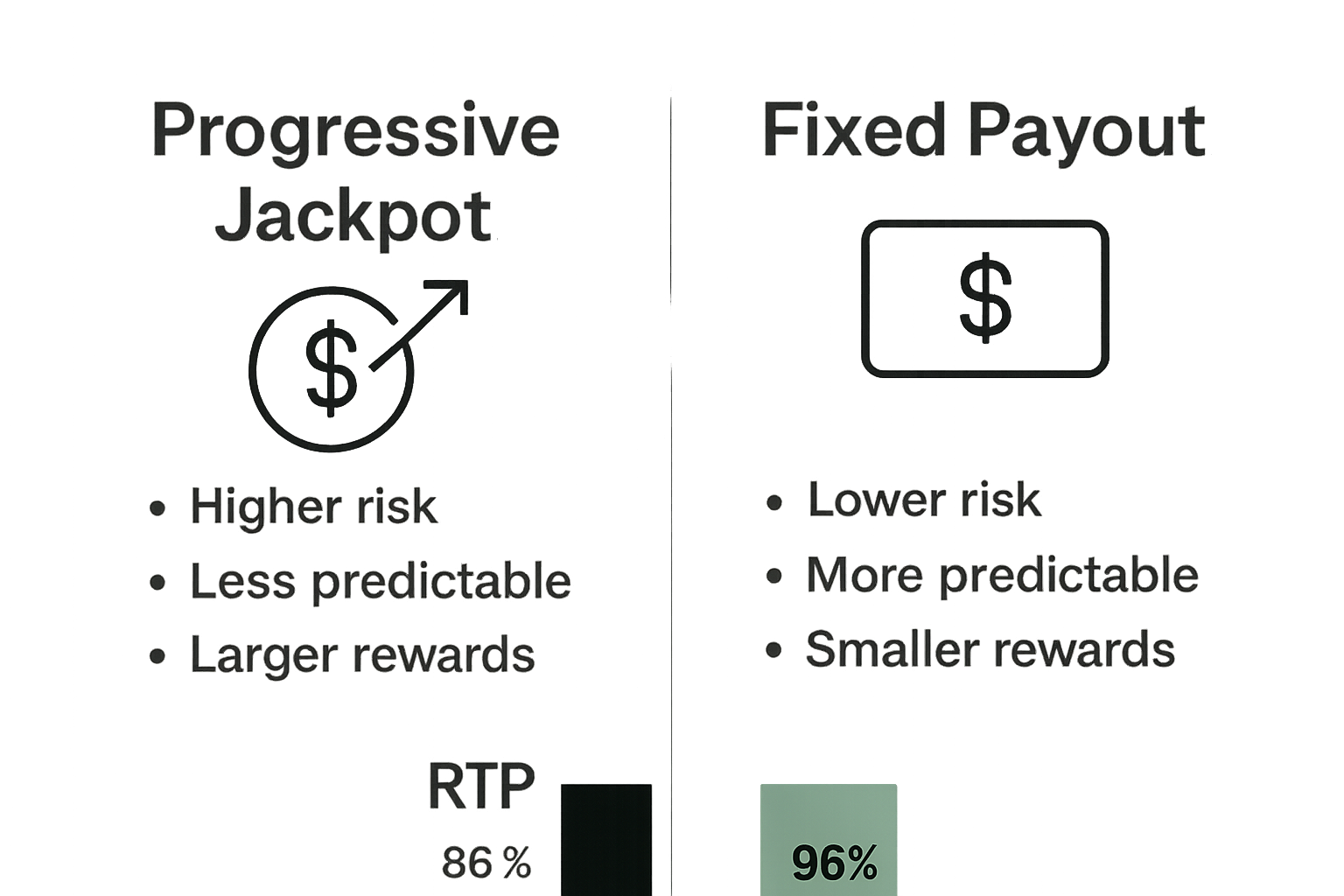 Progressive Jackpot

$

• Higher risk
• Less predictable
• Larger rewards

RTP
86 %

Fixed Payout

$

• Lower risk
• More predictable
• Smaller rewards

96%