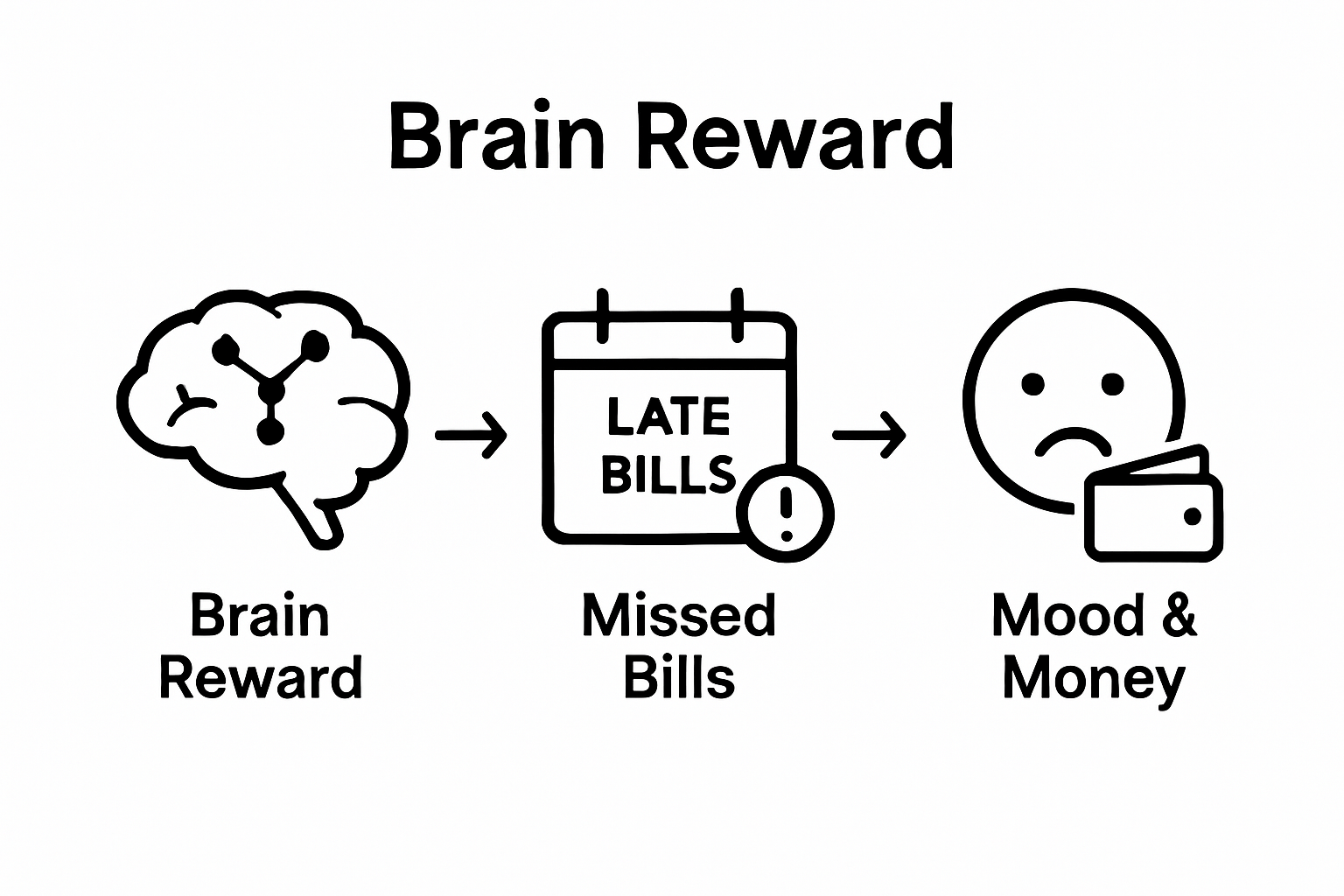 Brain Reward

LATE BILLS

!

Brain Reward

Missed Bills

Mood & Money