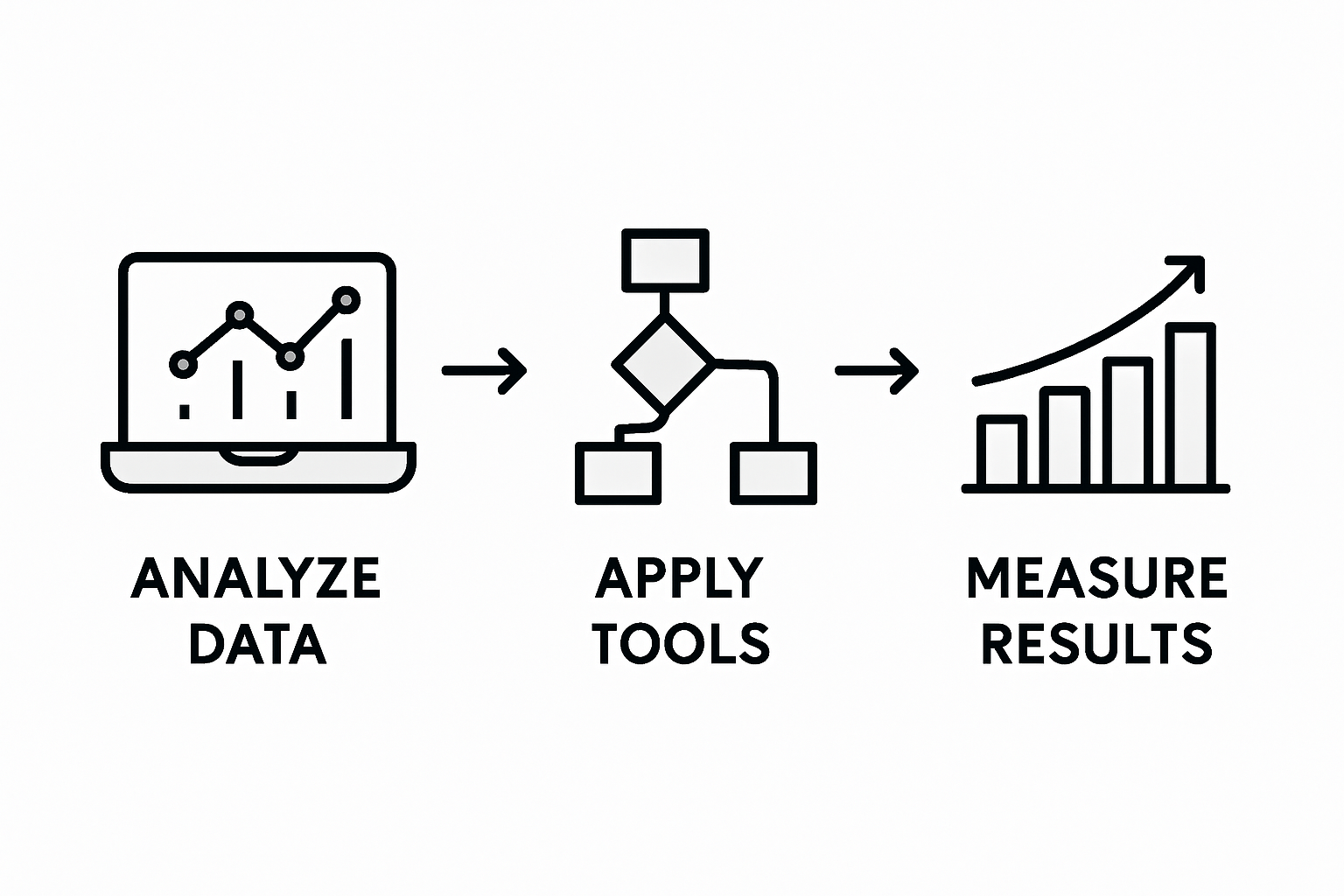 ANALYZE DATA

APPLY TOOLS

MEASURE RESULTS