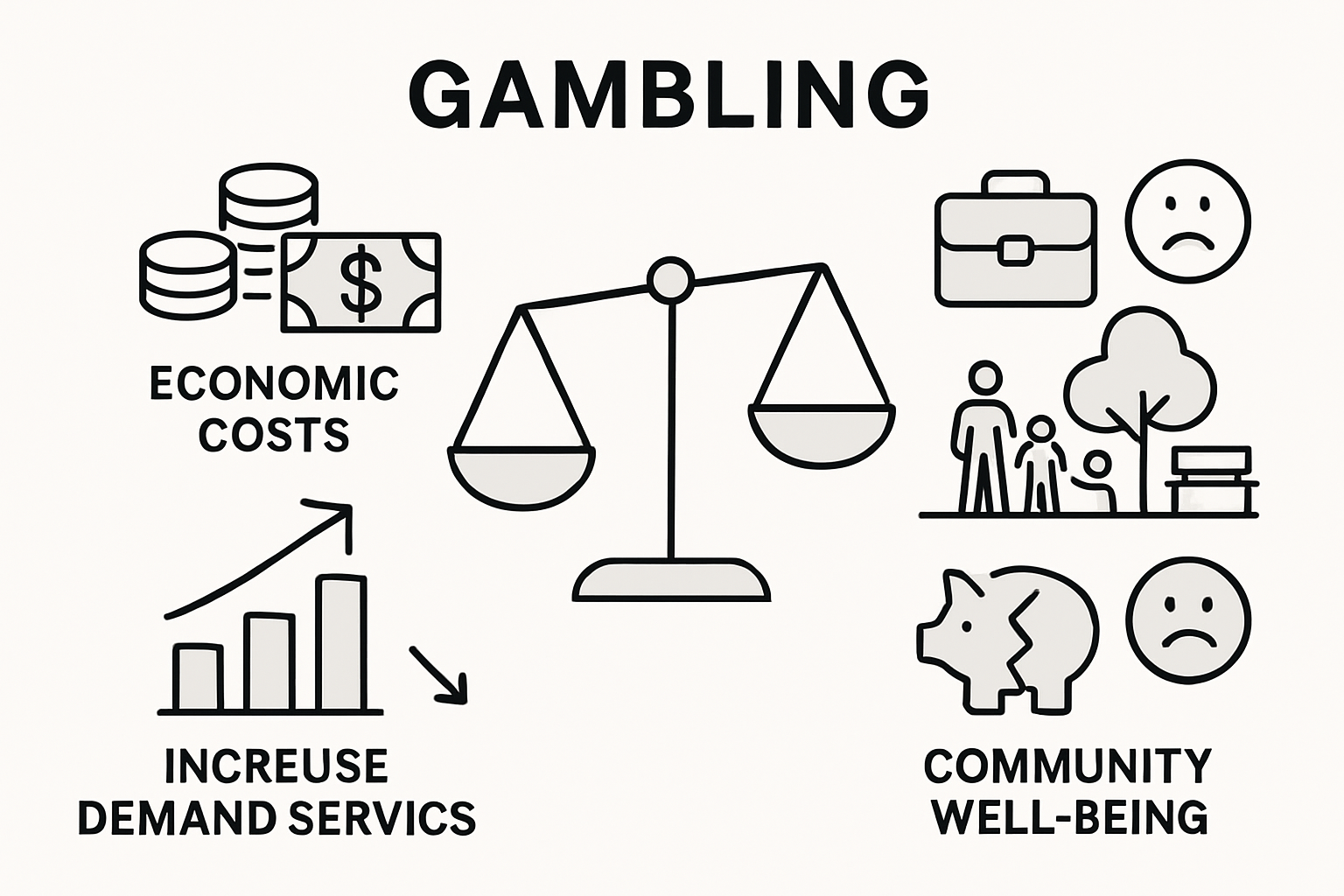 GAMBLING

$

ECONOMIC COSTS

INCREUSE DEMAND SERVICS

COMMUNITY WELL-BEING