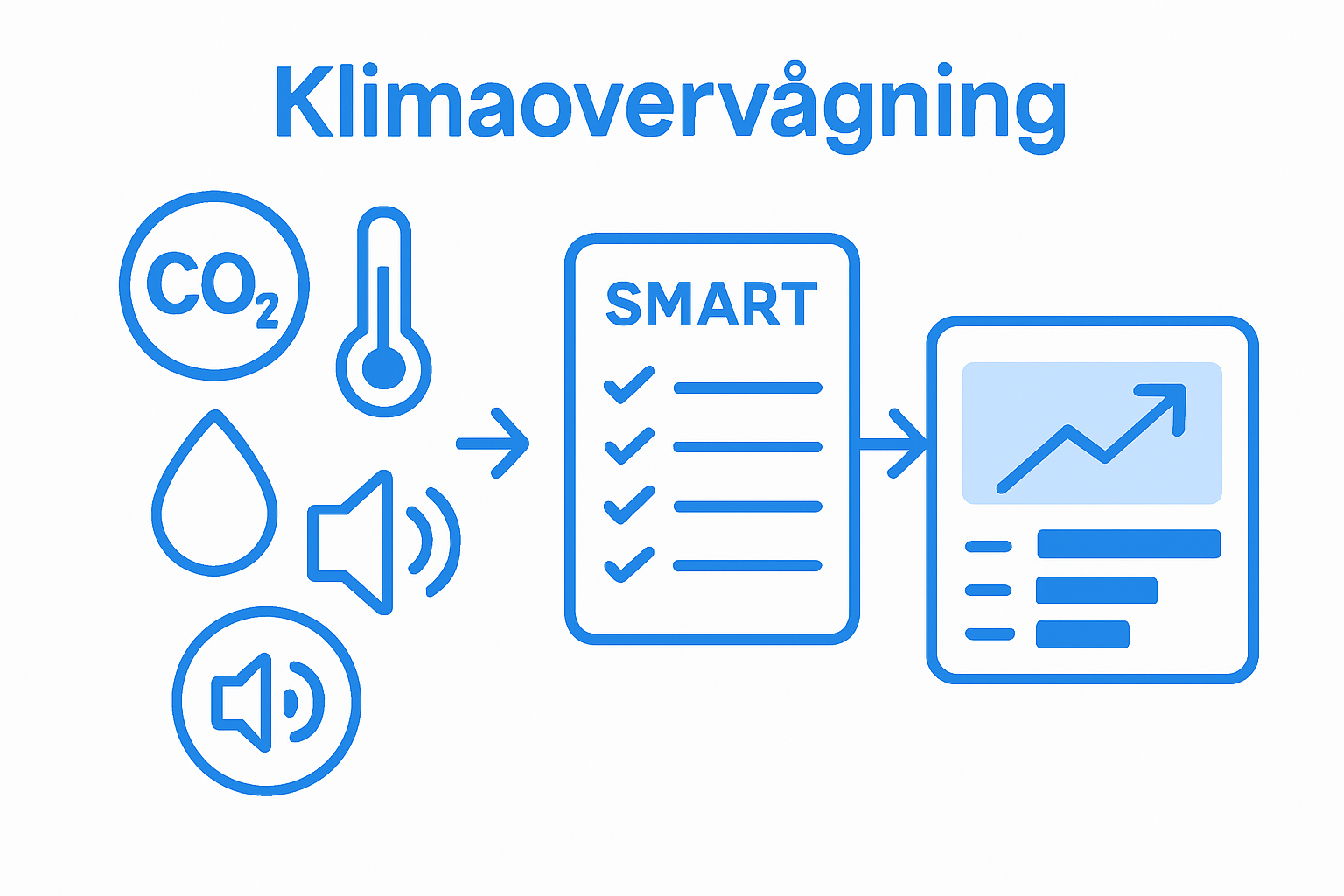 Klimaovervågning

$CO_2$

SMART