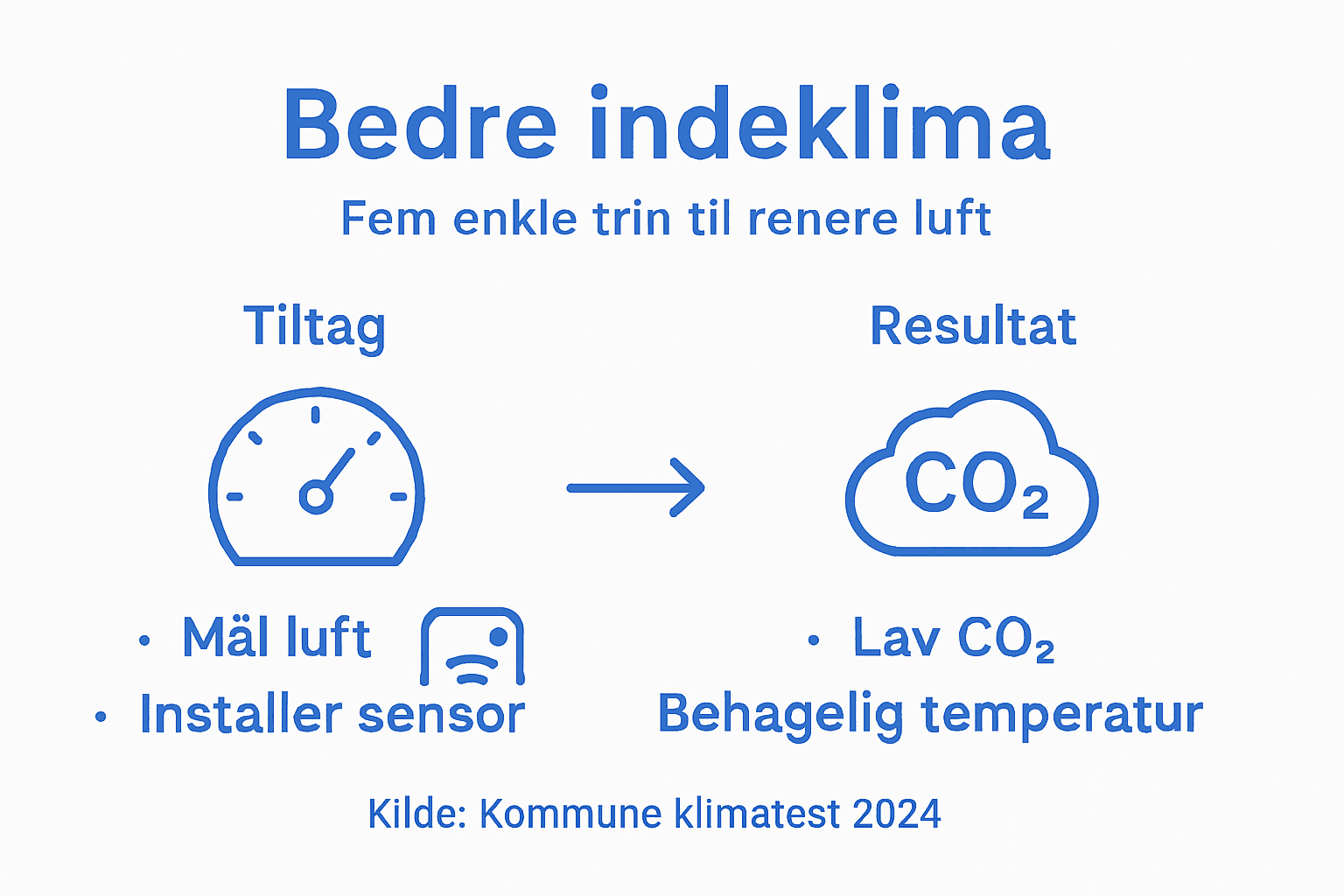 Bedre indeklima

Fem enkle trin til renere luft

Tiltag

• Mäl luft
• Installer sensor

Resultat

$CO_2$

• Lav $CO_2$
Behagelig temperatur

Kilde: Kommune klimatest 2024