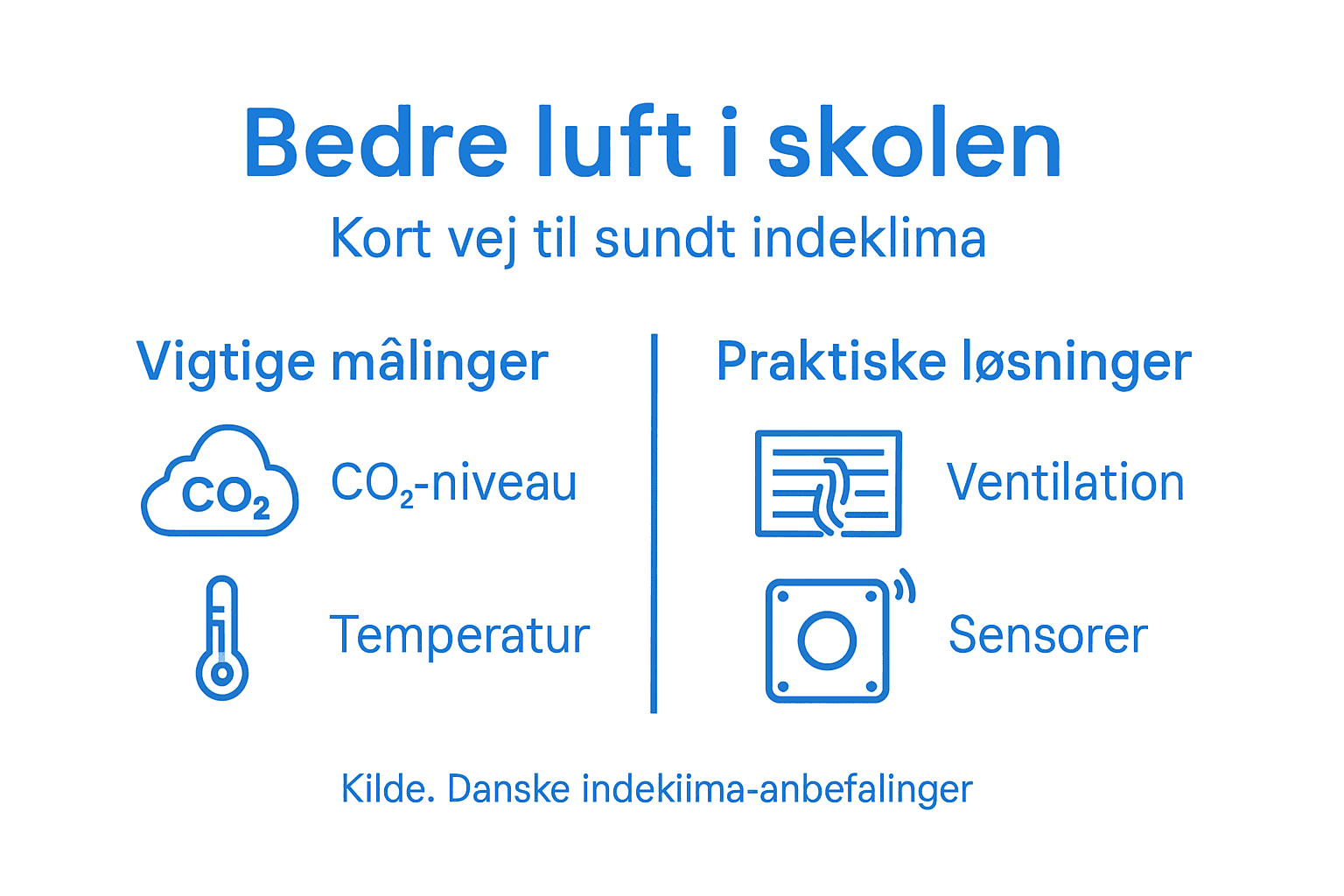 Bedre luft i skolen

Kort vej til sundt indeklima

Vigtige målinger

$CO_2$

$CO_2$-niveau

Temperatur

Praktiske løsninger

Ventilation

Sensorer

Kilde. Danske indekiima-anbefalinger