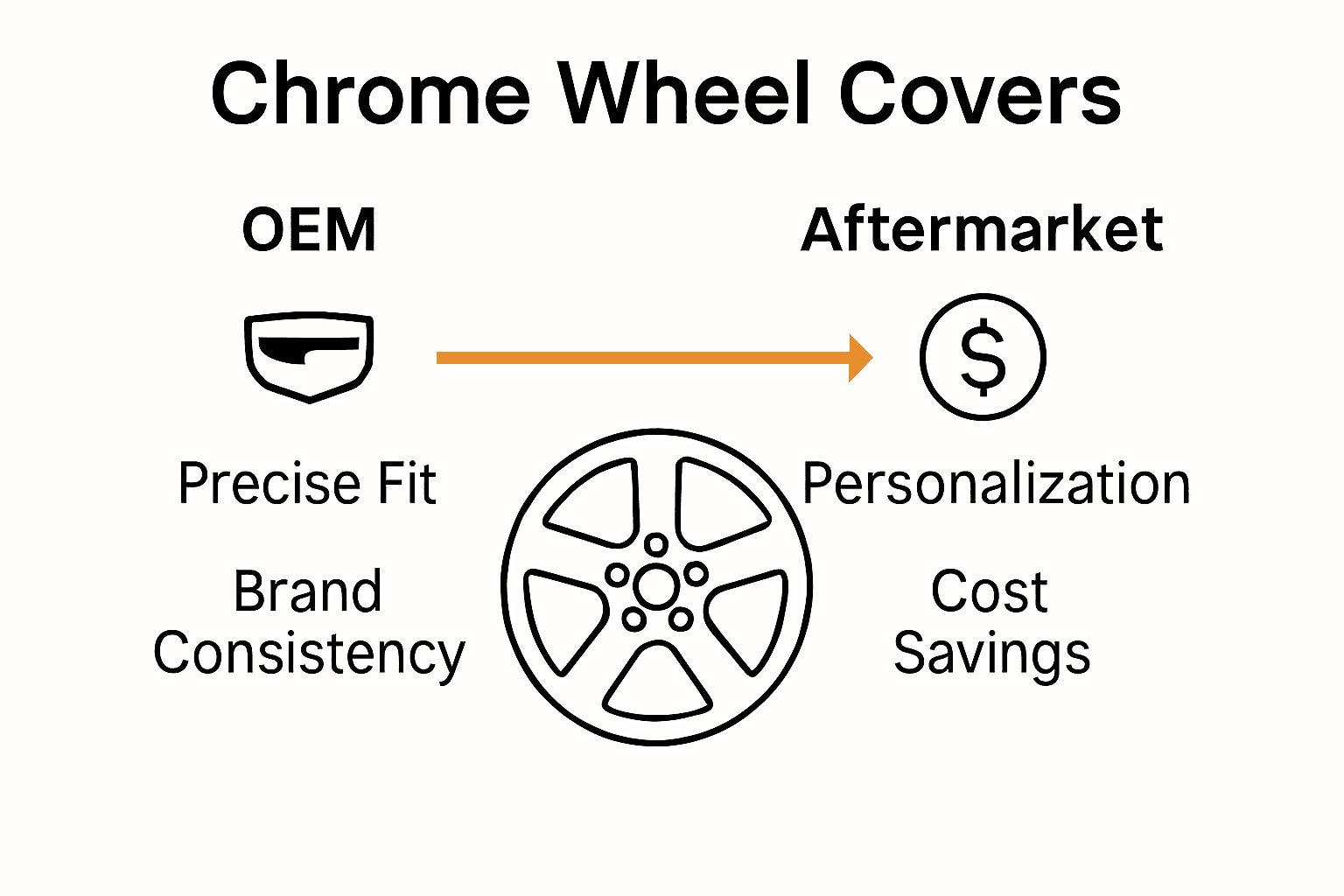 Chrome Wheel Covers

OEM

Precise Fit

Brand Consistency

Aftermarket

$

Personalization

Cost Savings