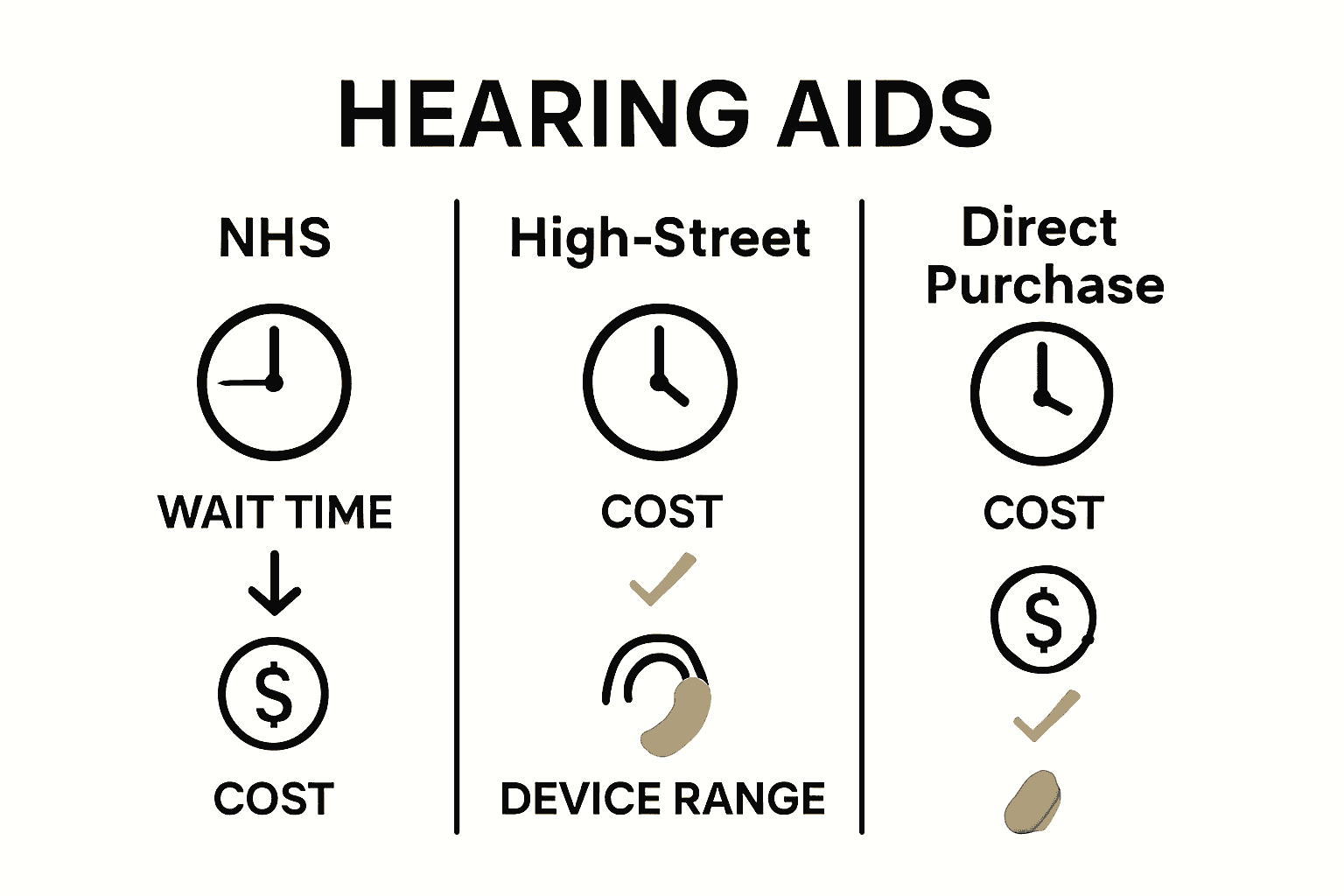 HEARING AIDS

NHS

WAIT TIME

$

COST

High-Street

COST

DEVICE RANGE

Direct Purchase

COST

$