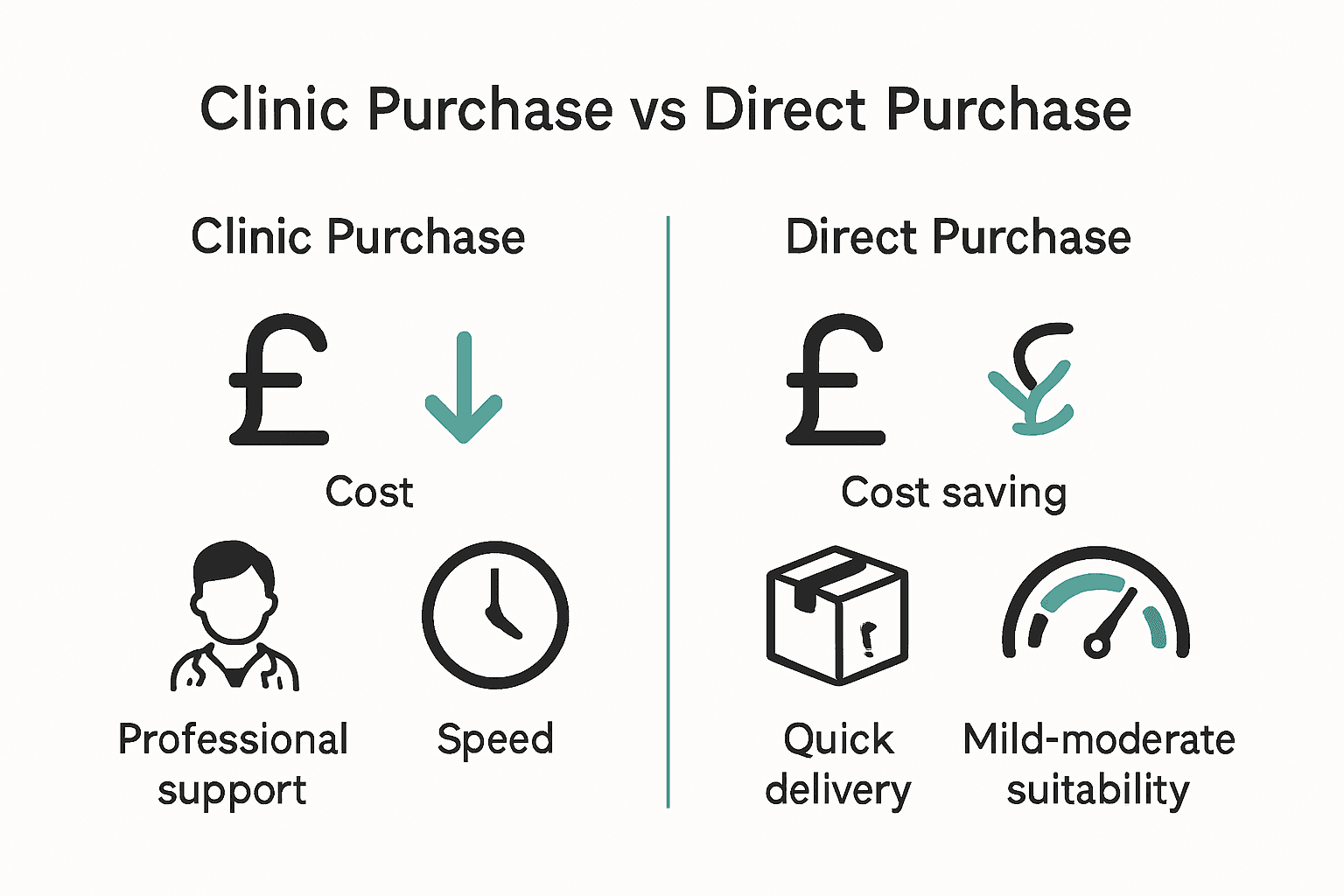 Clinic Purchase vs Direct Purchase

Clinic Purchase

£

Cost

Professional support

Speed

Direct Purchase

£

Cost saving

Quick delivery

Mild-moderate suitability