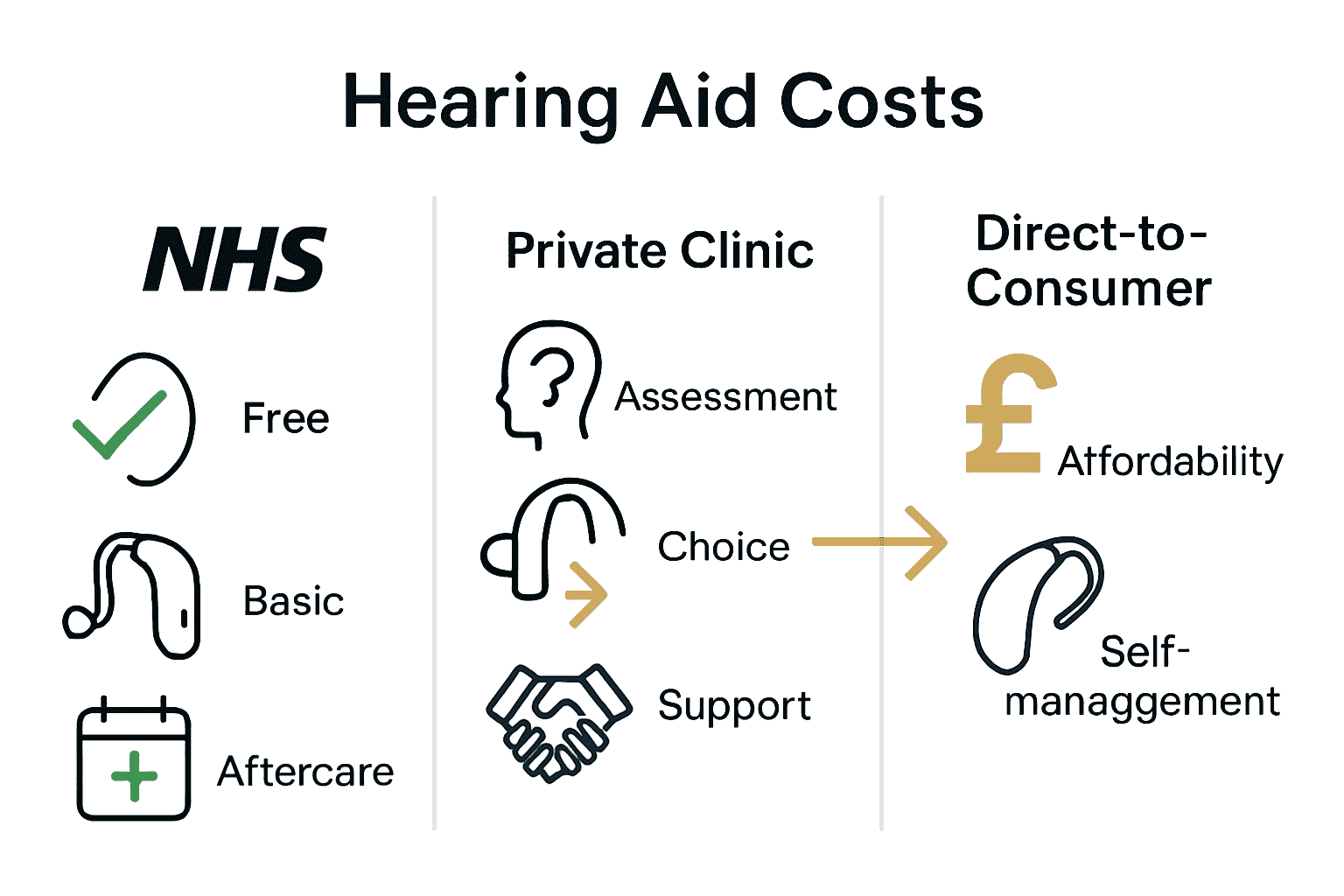 Hearing Aid Costs

NHS

Free

Basic

Aftercare

Private Clinic

Assessment

Choice

Support

Direct-to-Consumer

£

Affordability

Self-managgement