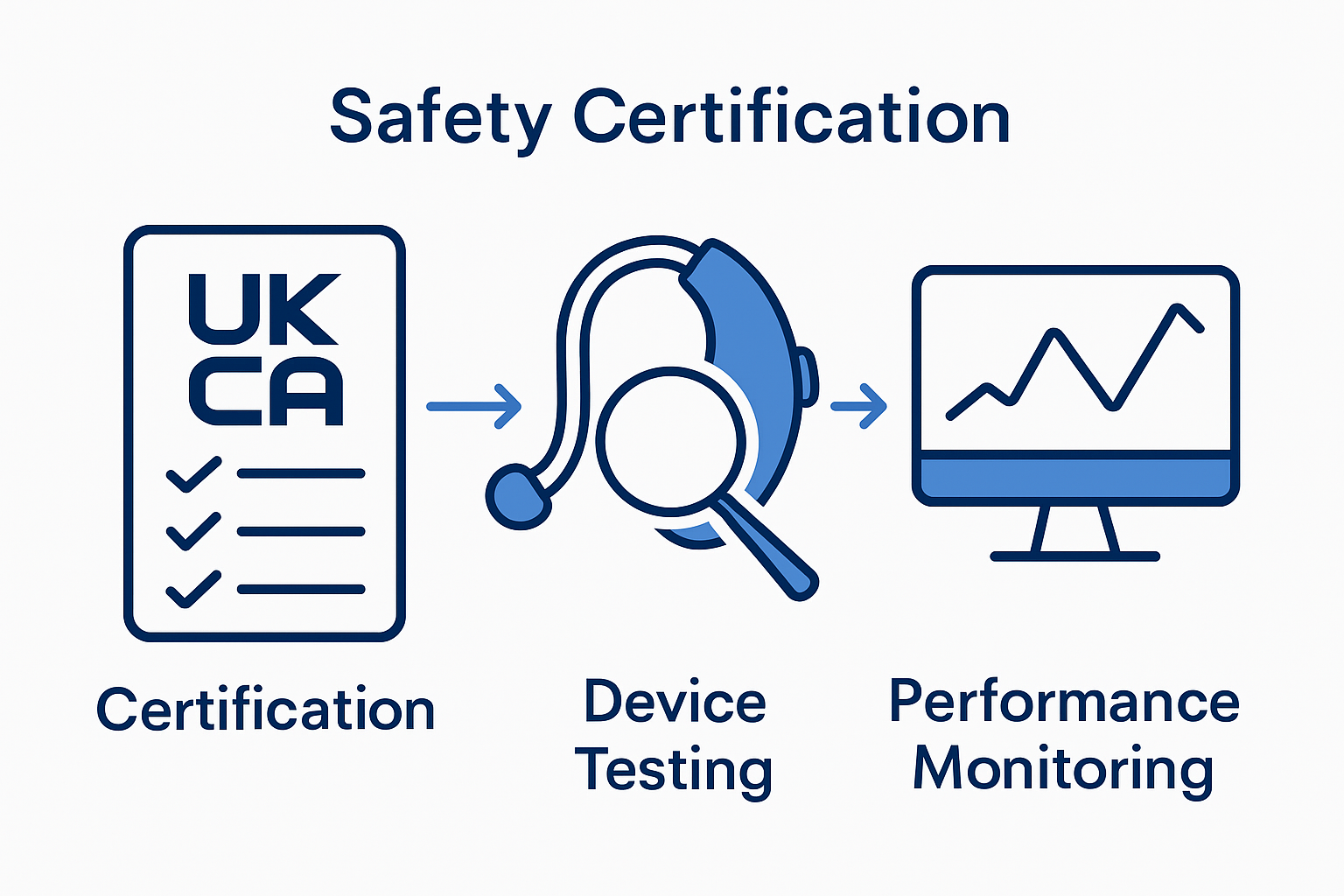 Safety Certification

UK
CA

Certification

Device Testing

Performance Monitoring