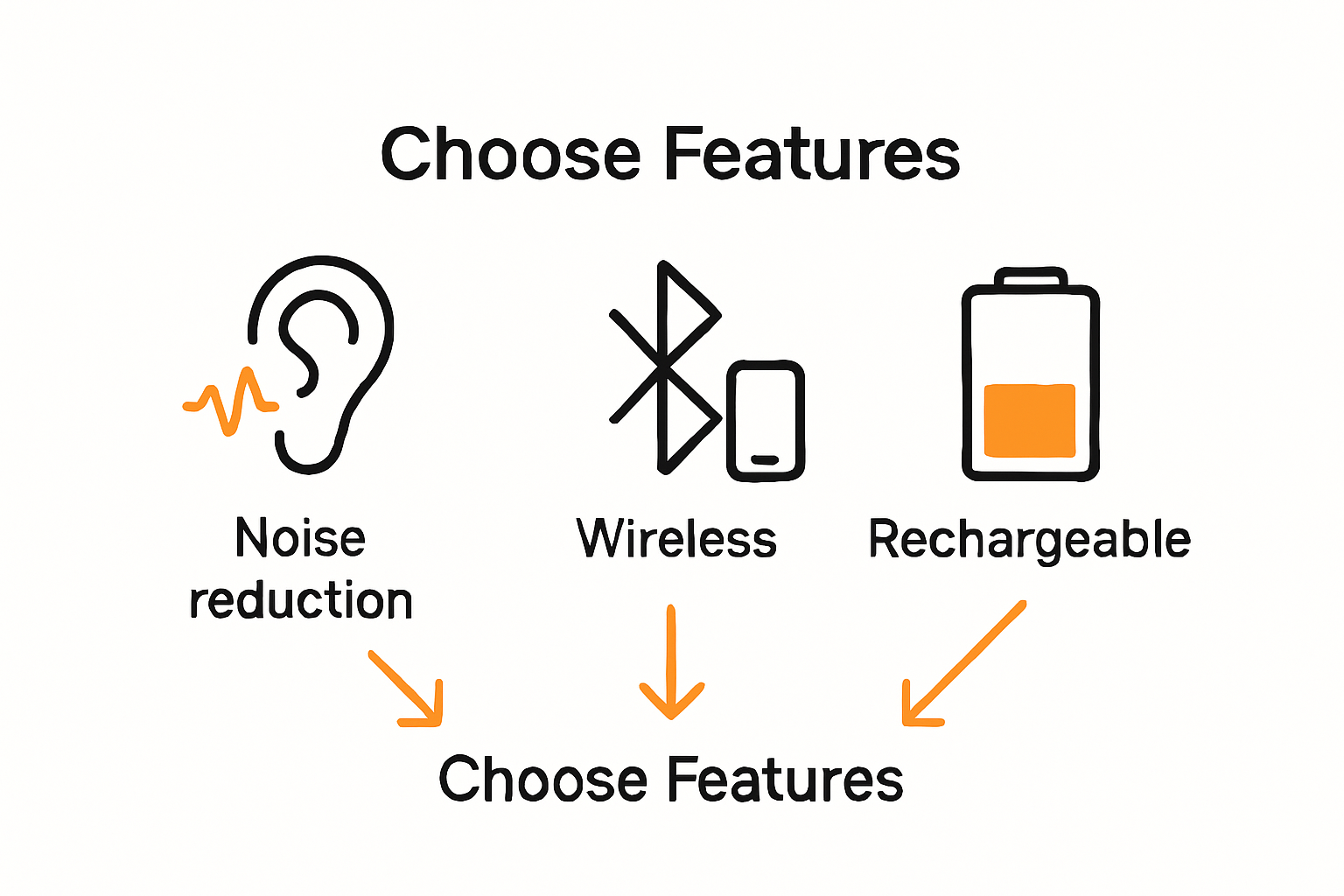 Choose Features

Noise reduction

Wireless

Rechargeable

Choose Features