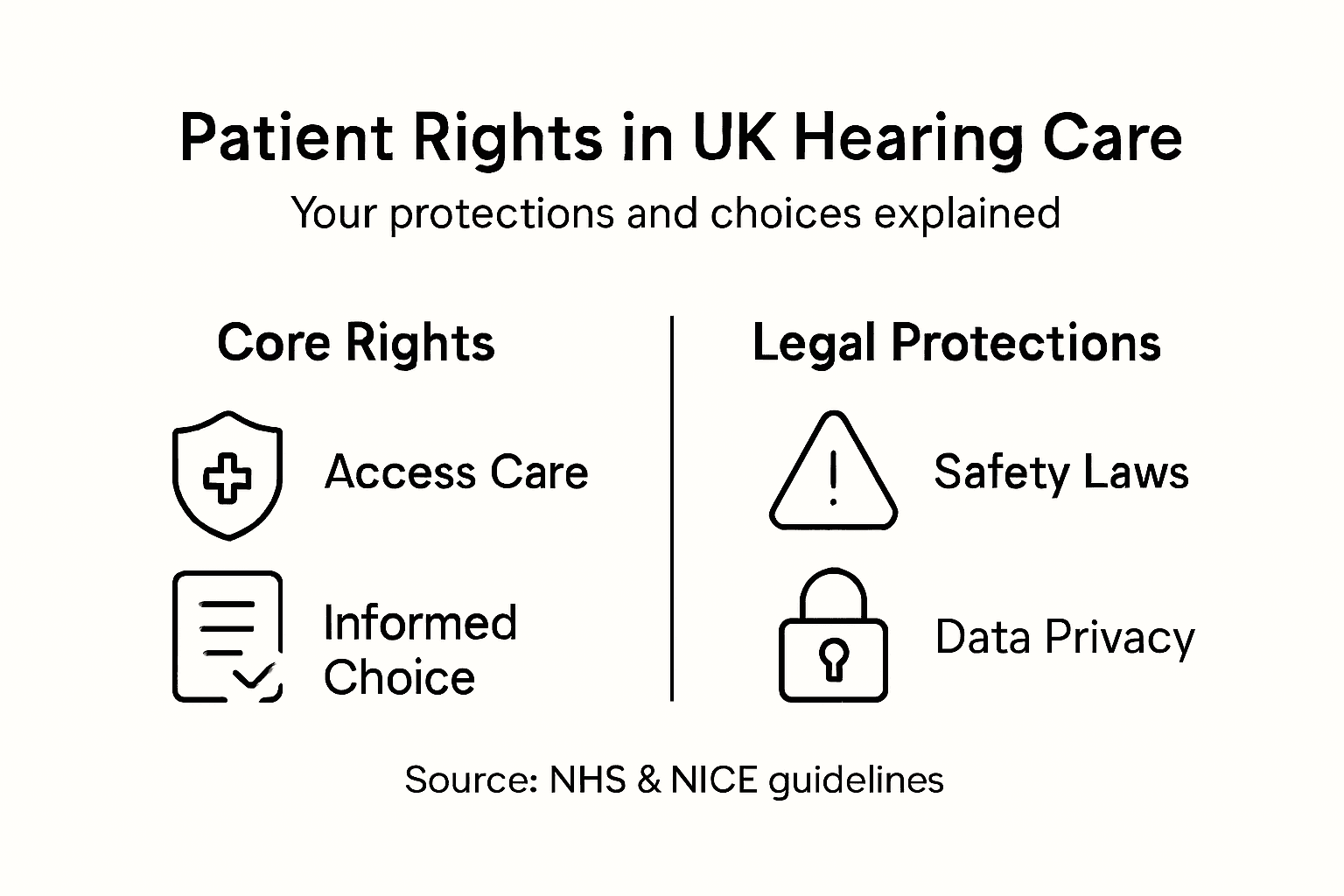 Patient Rights in UK Hearing Care
Your protections and choices explained

Core Rights

Access Care

Informed Choice

Legal Protections

Safety Laws

Data Privacy

Source: NHS & NICE guidelines