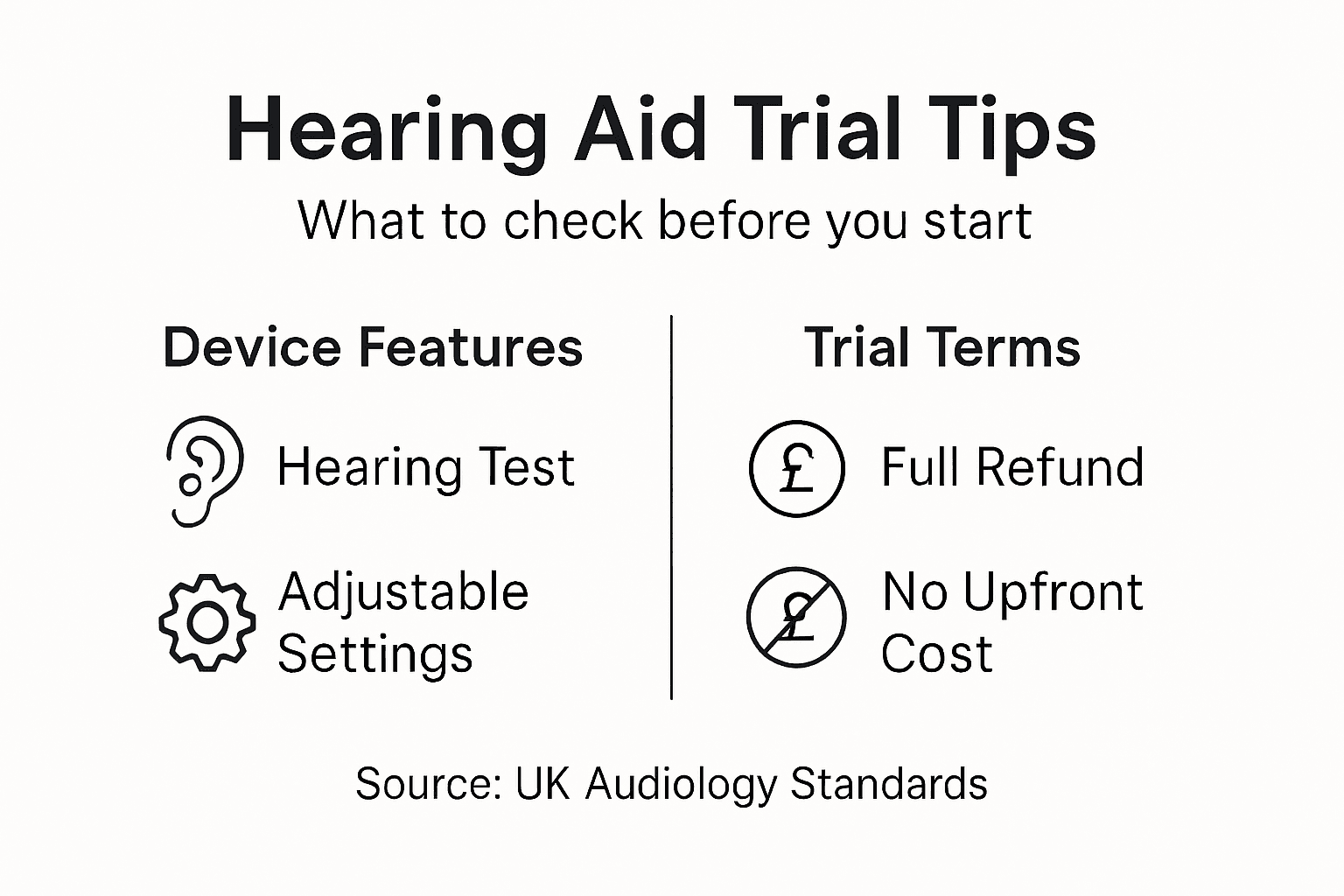 Hearing Aid Trial Tips

What to check before you start

Device Features

Hearing Test

Adjustable Settings

Trial Terms

£ Full Refund

£ No Upfront Cost

Source: UK Audiology Standards