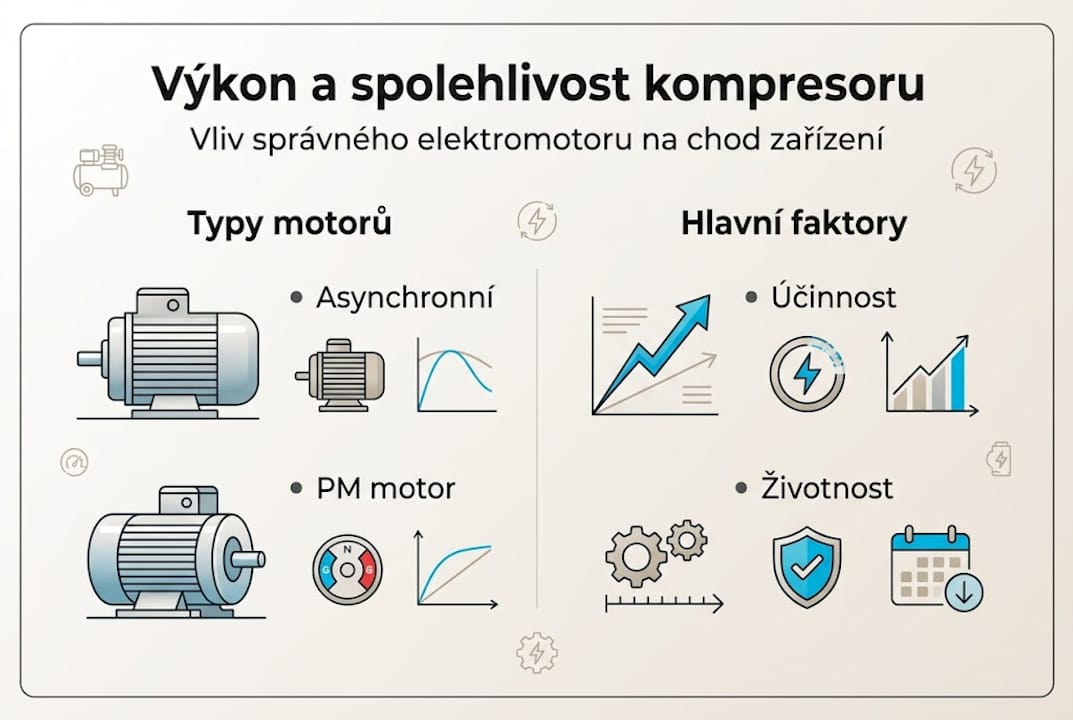 Výkon a spolehlivost kompresoru

Vliv správného elektromotoru na chod zařízení

Typy motorů

• Asynchronní

• PM motor

N

G

G

Hlavní faktory

• Účinnost

• Životnost