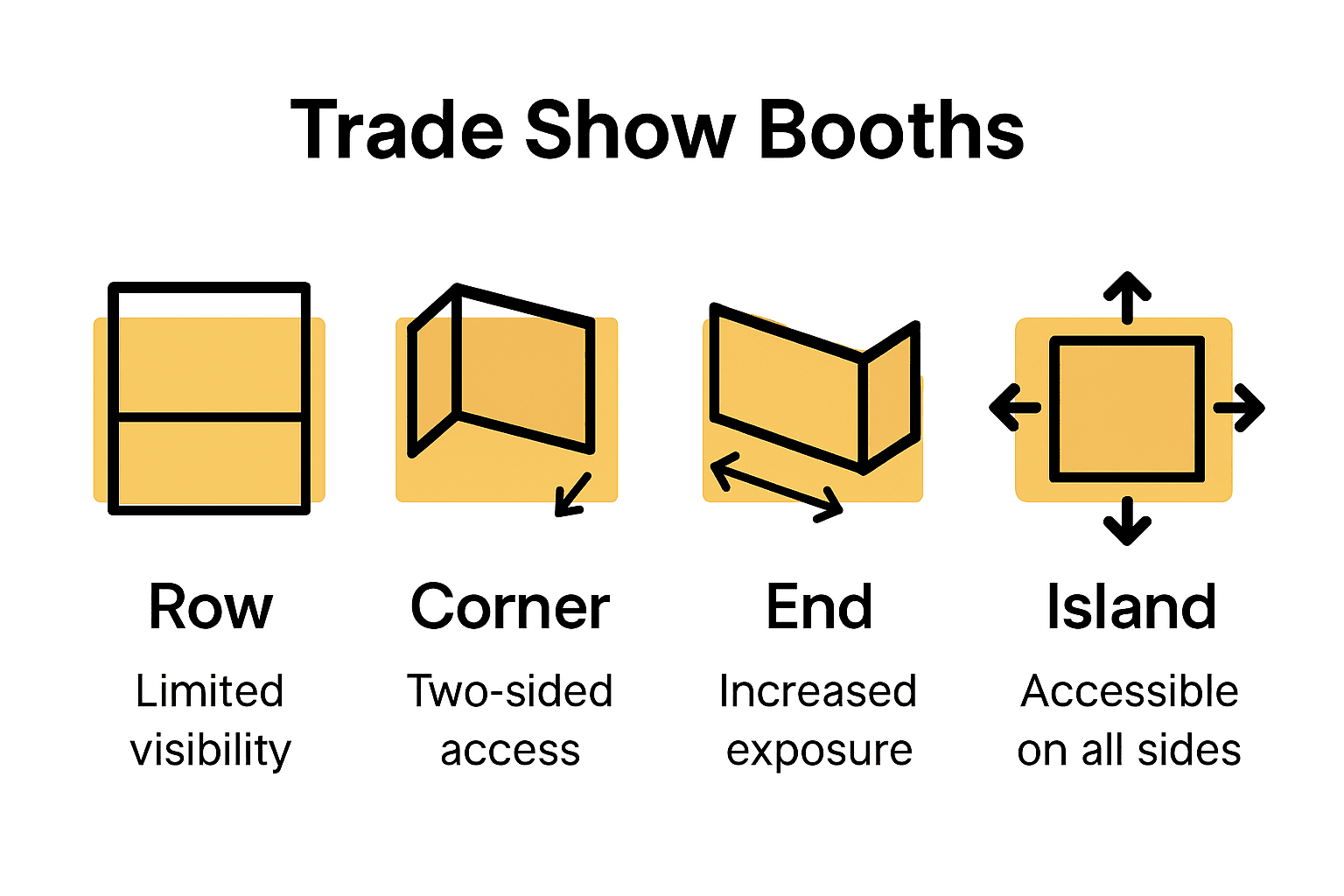 Trade Show Booths

Row
Limited visibility

Corner
Two-sided access

End
Increased exposure

Island
Accessible on all sides