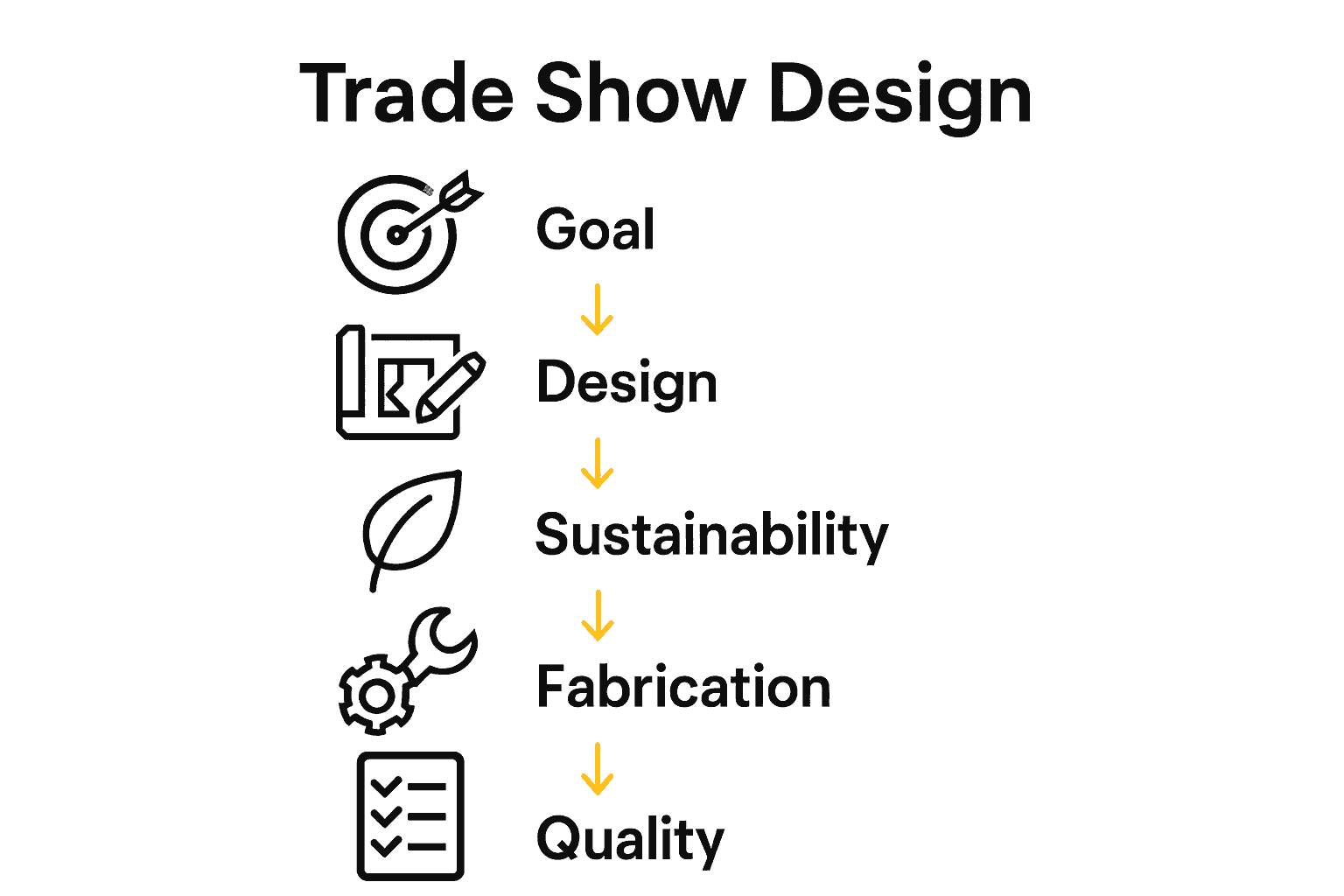 Trade Show Design

Goal

Design

Sustainability

Fabrication

Quality