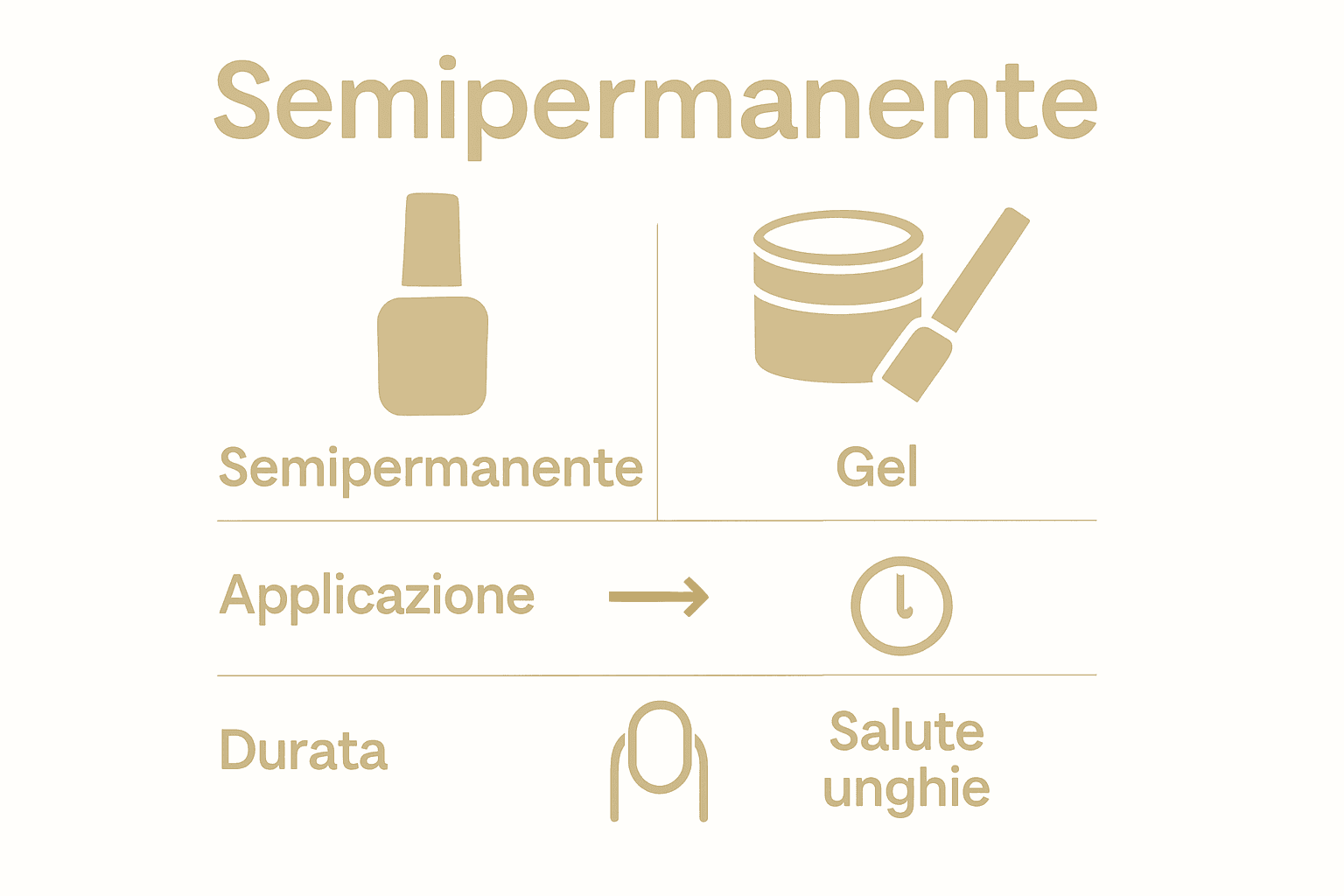 Semipermanente

Semipermanente

Gel

Applicazione

Durata

Salute unghie