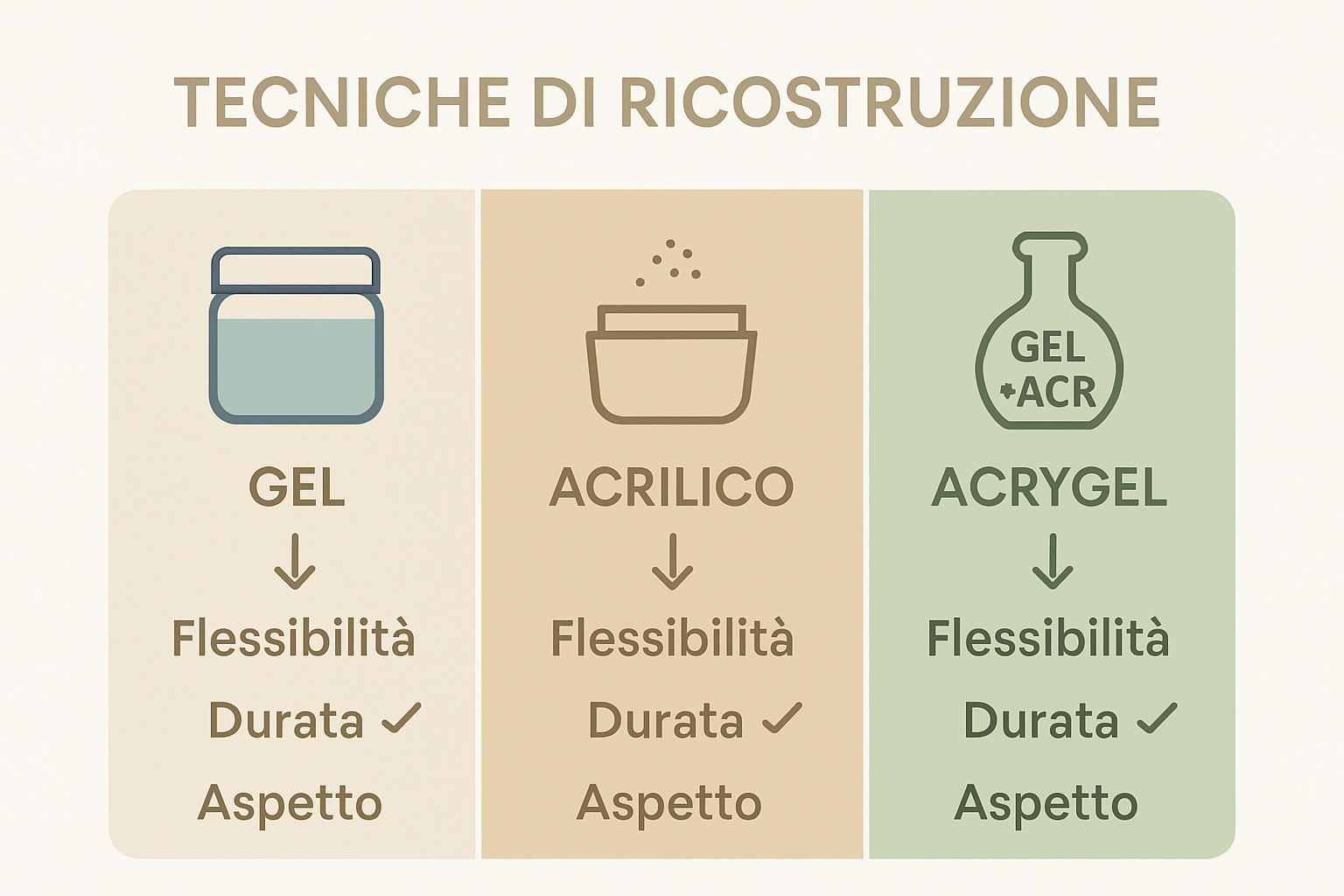 TECNICHE DI RICOSTRUZIONE

GEL
↓
Flessibilità
Durata ✓
Aspetto

ACRILICO
↓
Flessibilità
Durata ✓
Aspetto

GEL +ACR

ACRYGEL
↓
Flessibilità
Durata ✓
Aspetto