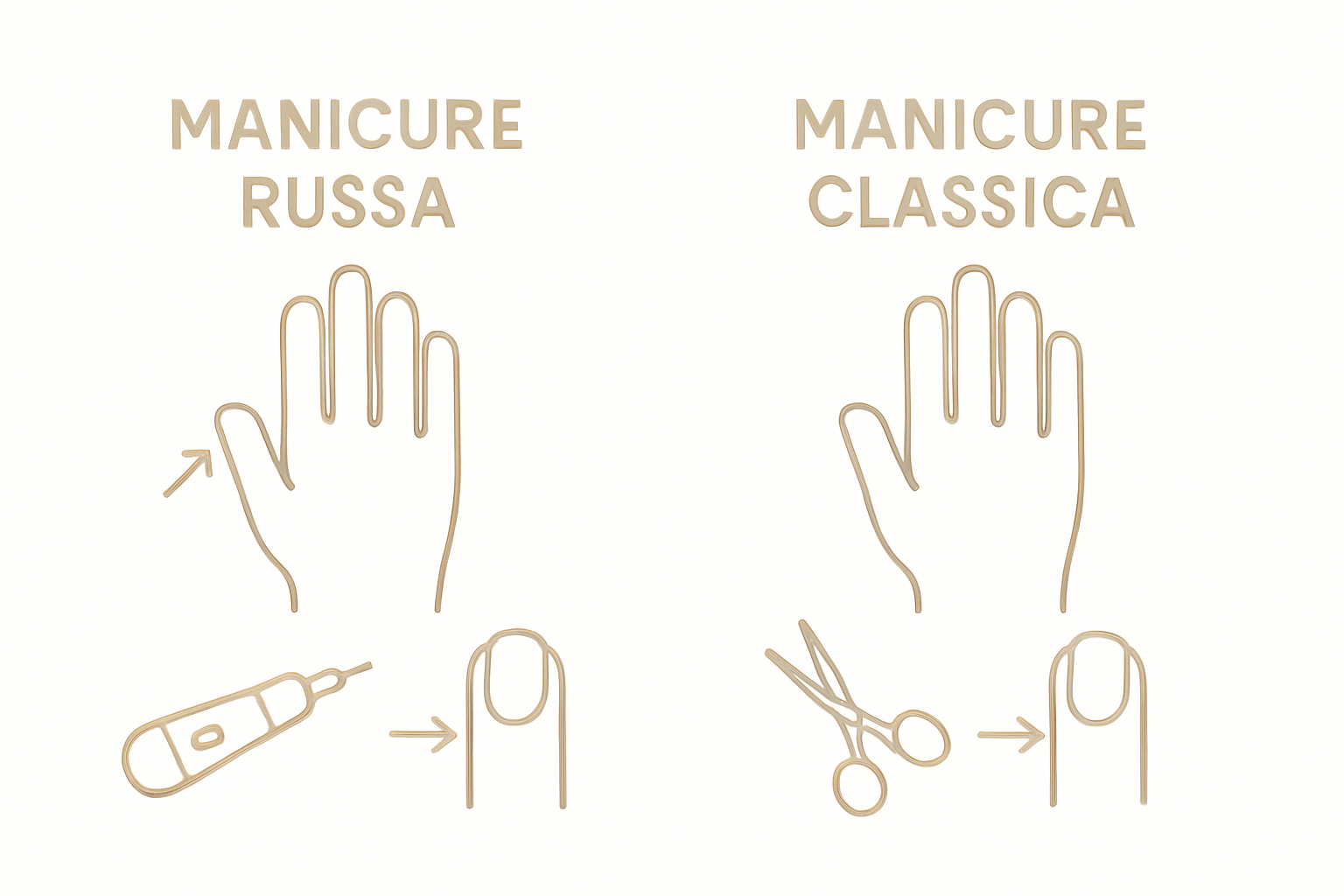 MANICURE RUSSA

MANICURE CLASSICA