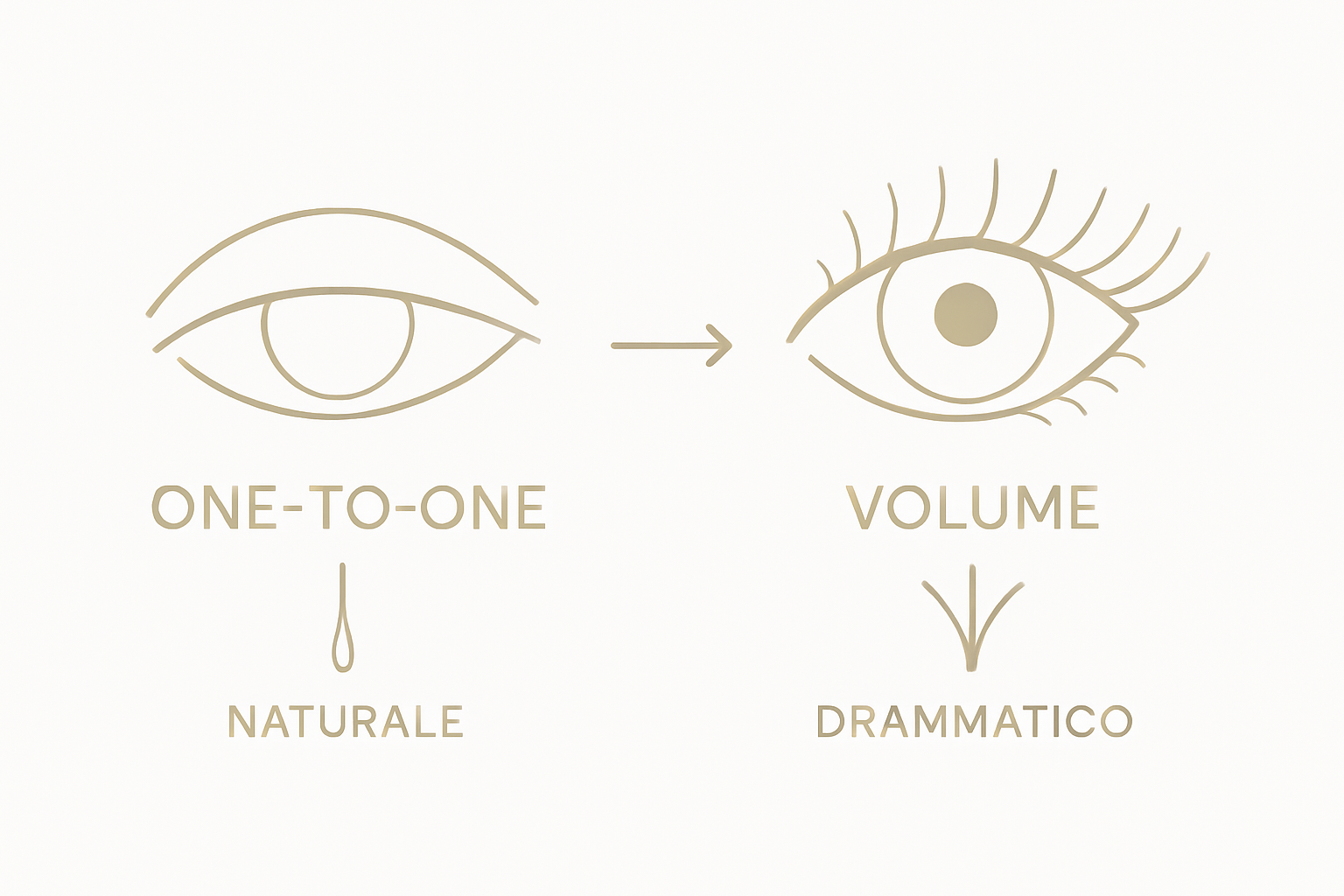 ONE-TO-ONE

NATURALE

VOLUME

DRAMMATICO