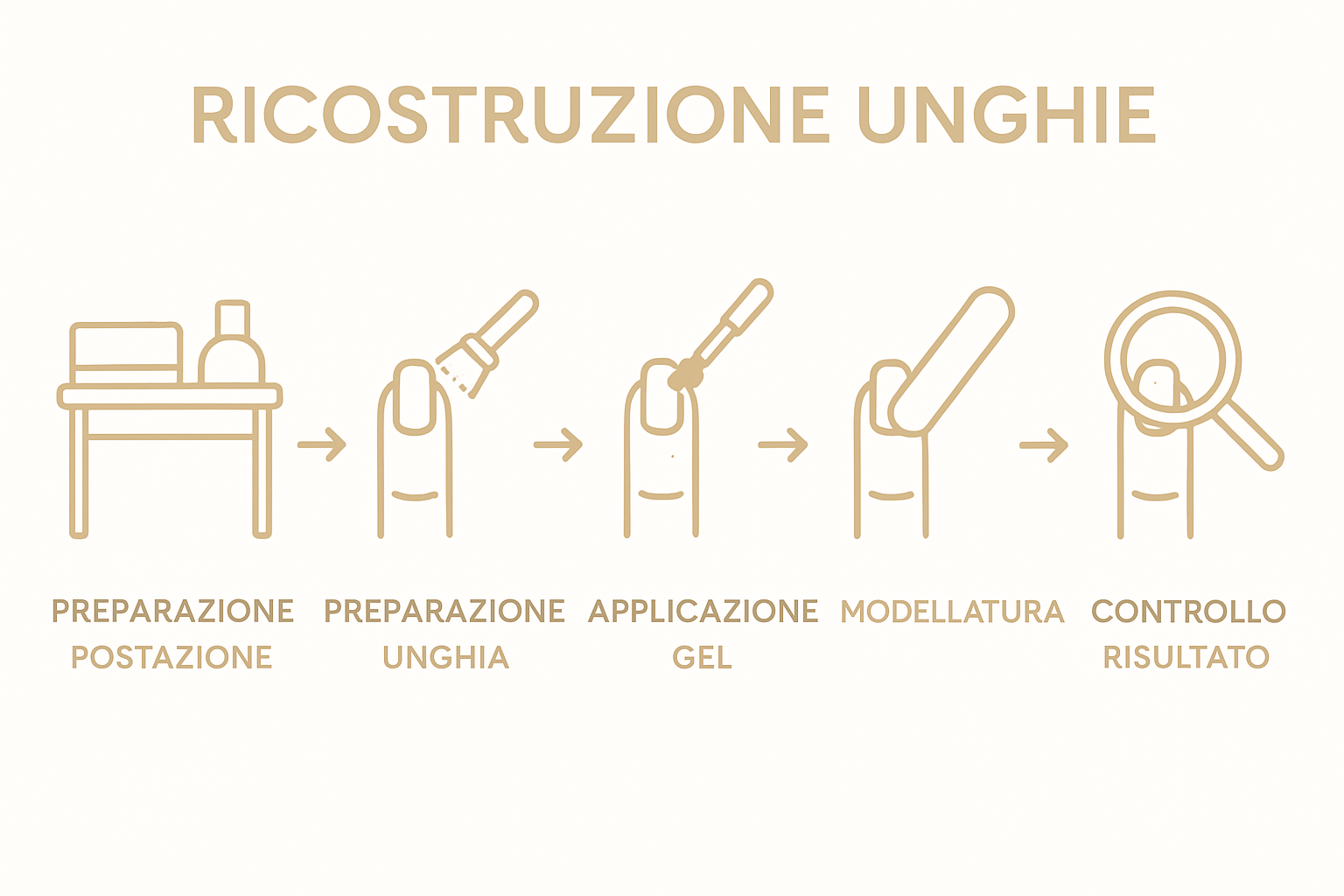 RICOSTRUZIONE UNGHIE

PREPARAZIONE POSTAZIONE

PREPARAZIONE UNGHIA

APPLICAZIONE GEL

MODELLATURA

CONTROLLO RISULTATO