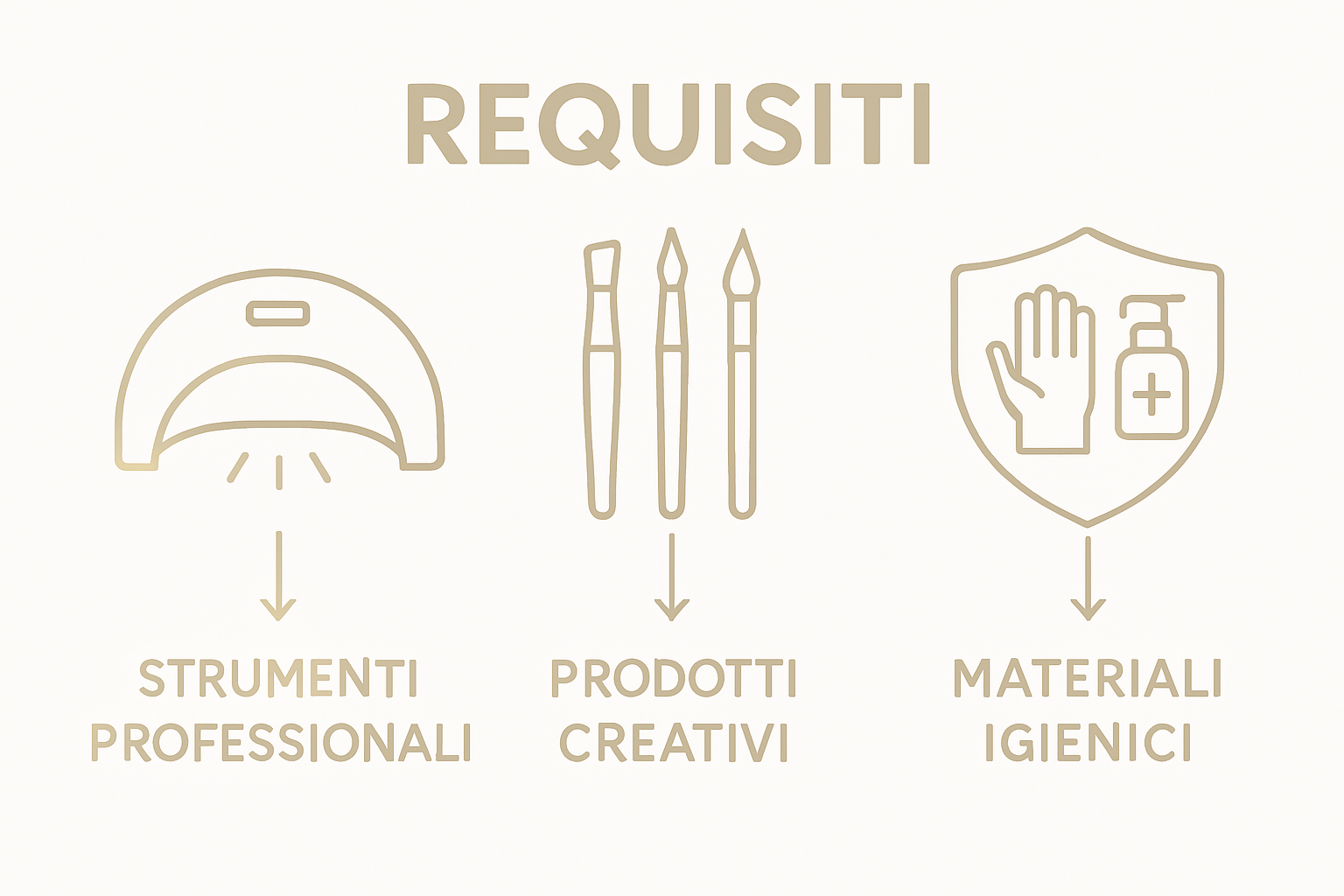 REQUISITI

STRUMENTI PROFESSIONALI

PRODOTTI CREATIVI

MATERIALI IGIENICI