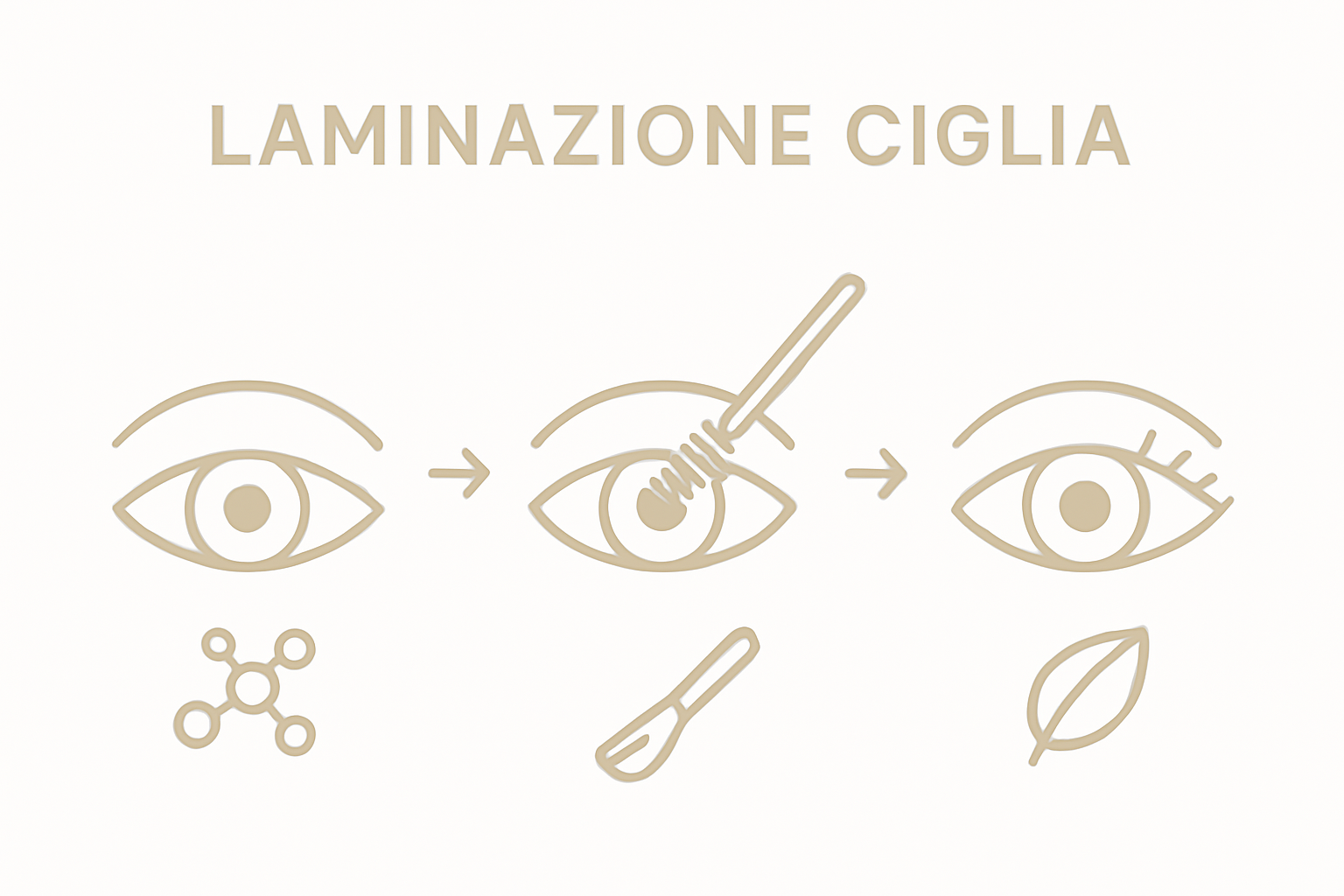 LAMINAZIONE CIGLIA