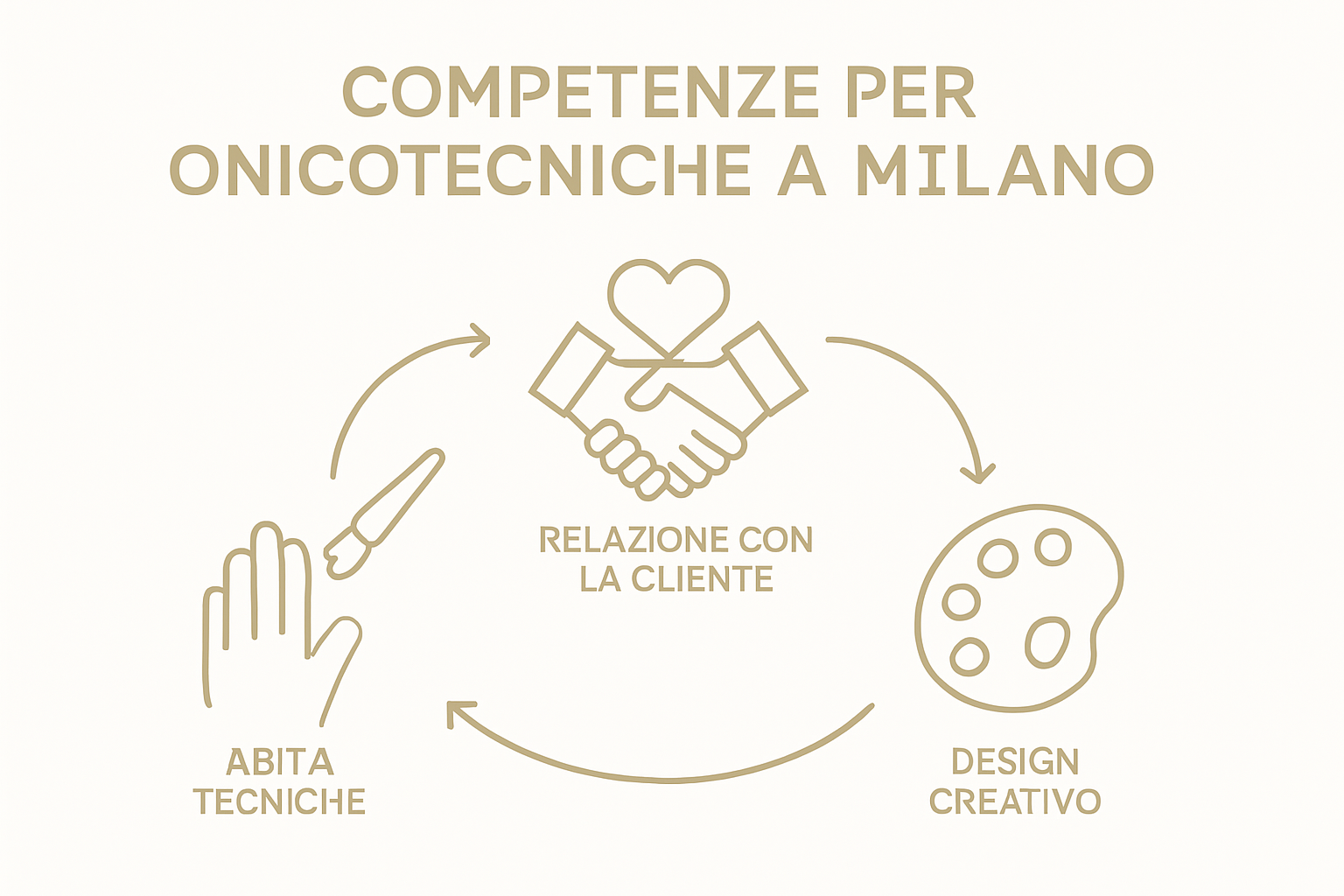 COMPETENZE PER ONICOTECNICHE A MILANO

RELAZIONE CON LA CLIENTE

ABITA TECNICHE

DESIGN CREATIVO