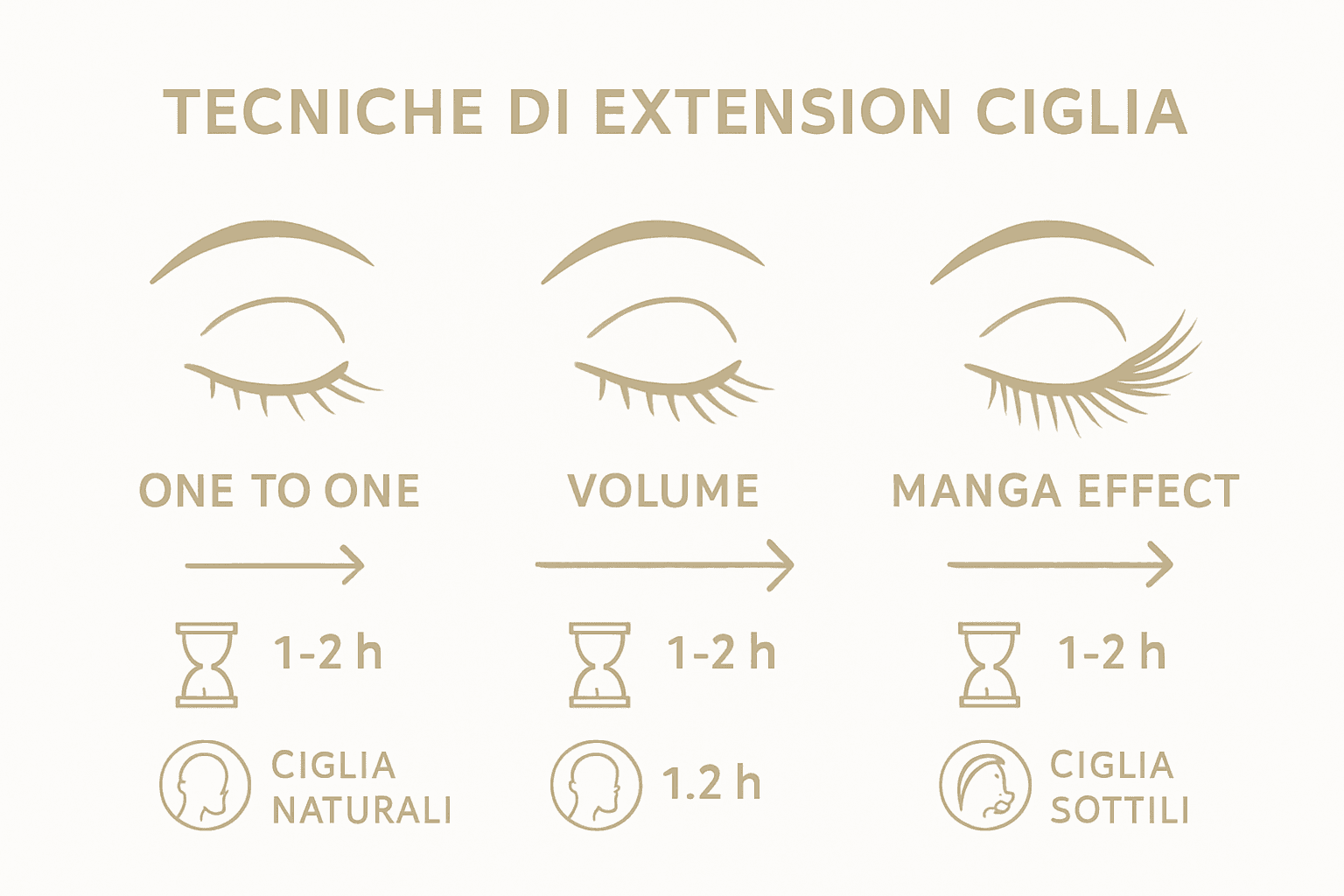 TECNICHE DI EXTENSION CIGLIA

ONE TO ONE

1-2 h

CIGLIA NATURALI

VOLUME

1-2 h

1.2 h

MANGA EFFECT

1-2 h

CIGLIA SOTTILI