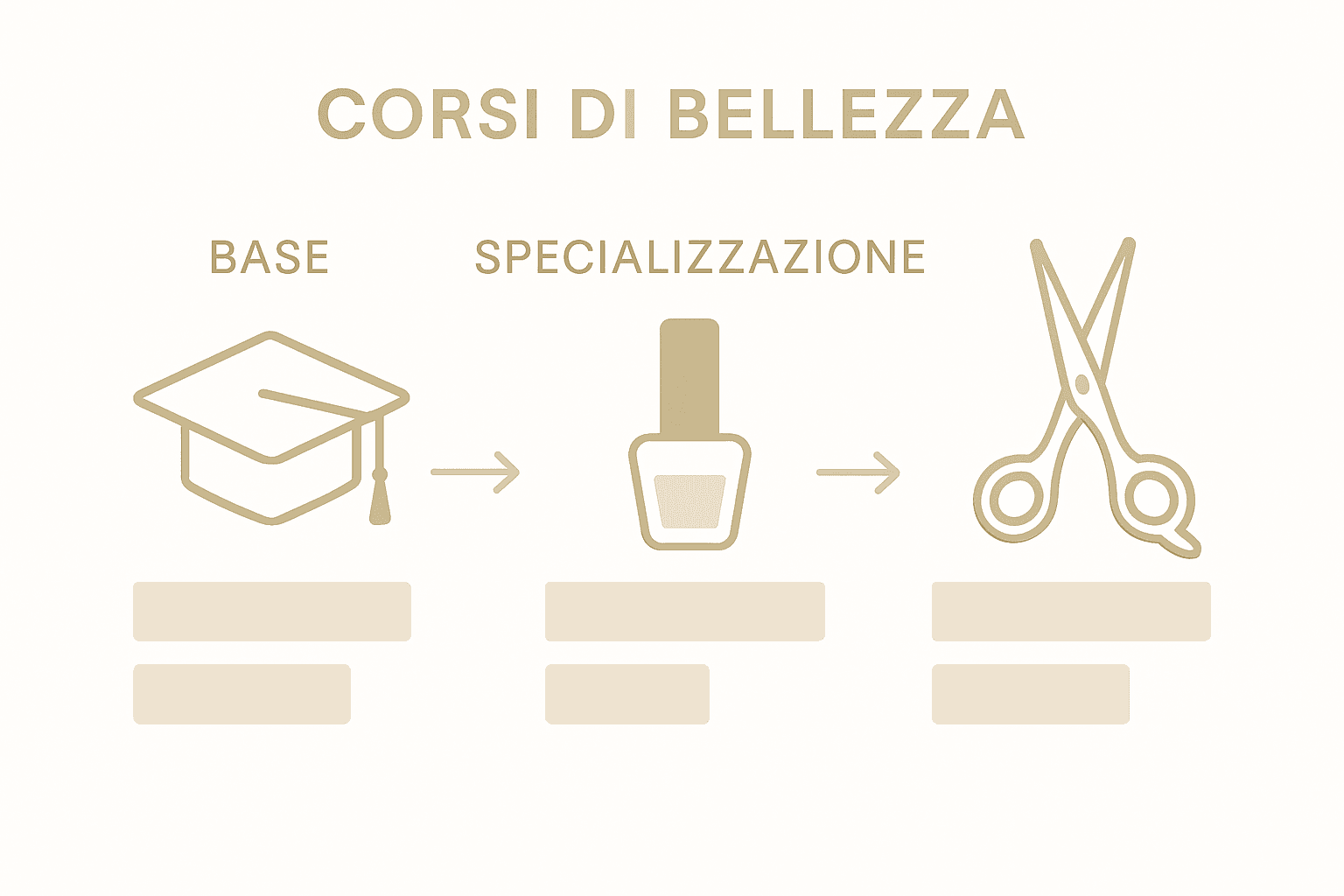 CORSI DI BELLEZZA

BASE

SPECIALIZZAZIONE