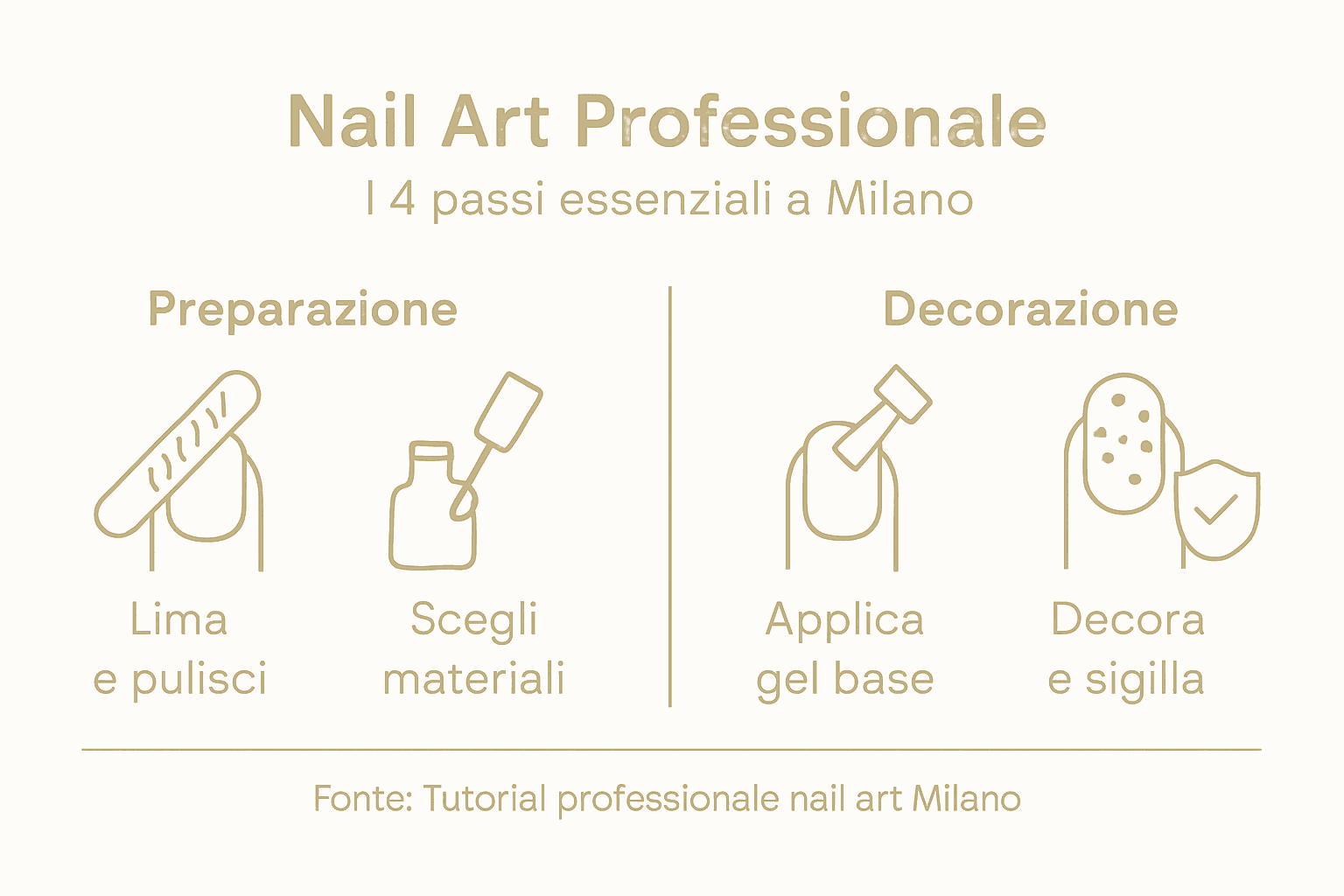 Nail Art Professionale

I 4 passi essenziali a Milano

Preparazione

Lima e pulisci

Scegli materiali

Decorazione

Applica gel base

Decora e sigilla

Fonte: Tutorial professionale nail art Milano