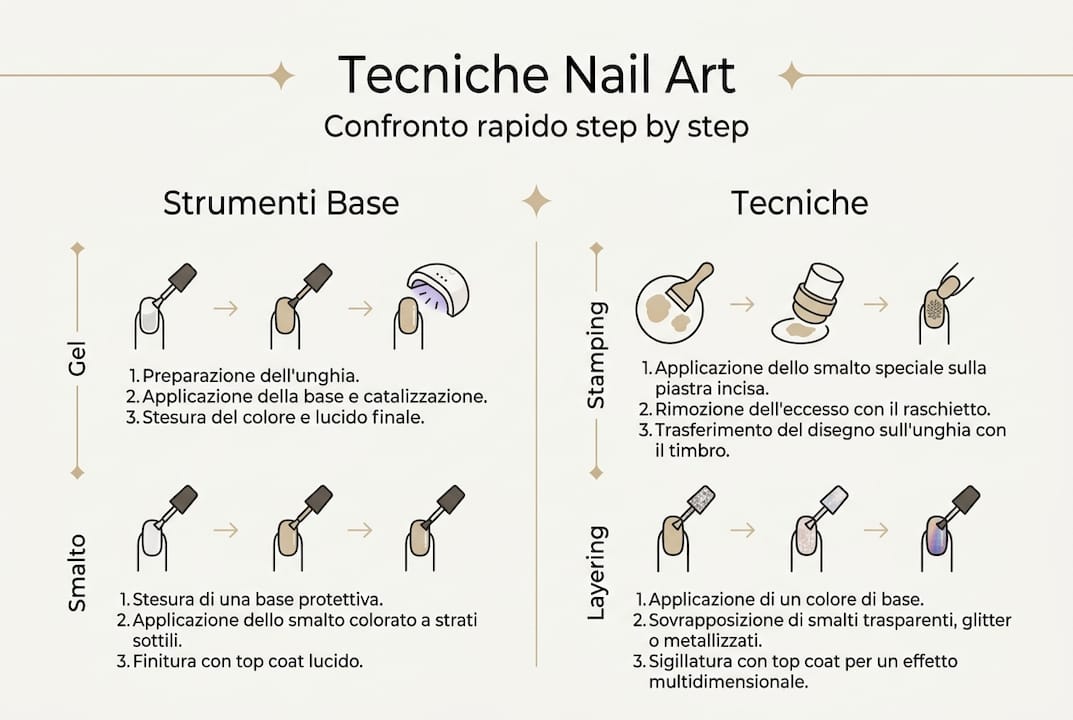 Tecniche Nail Art

Confronto rapido step by step

Strumenti Base

Gel

1. Preparazione dell'unghia.
2. Applicazione della base e catalizzazione.
3. Stesura del colore e lucido finale.

Smalto

1. Stesura di una base protettiva.
2. Applicazione dello smalto colorato a strati sottili.
3. Finitura con top coat lucido.

Tecniche

Stamping

1. Applicazione dello smalto speciale sulla piastra incisa.
2. Rimozione dell'eccesso con il raschietto.
3. Trasferimento del disegno sull'unghia con il timbro.

Layering

1. Applicazione di un colore di base.
2. Sovrapposizione di smalti trasparenti, glitter o metallizzati.
3. Sigillatura con top coat per un effetto multidimensionale.