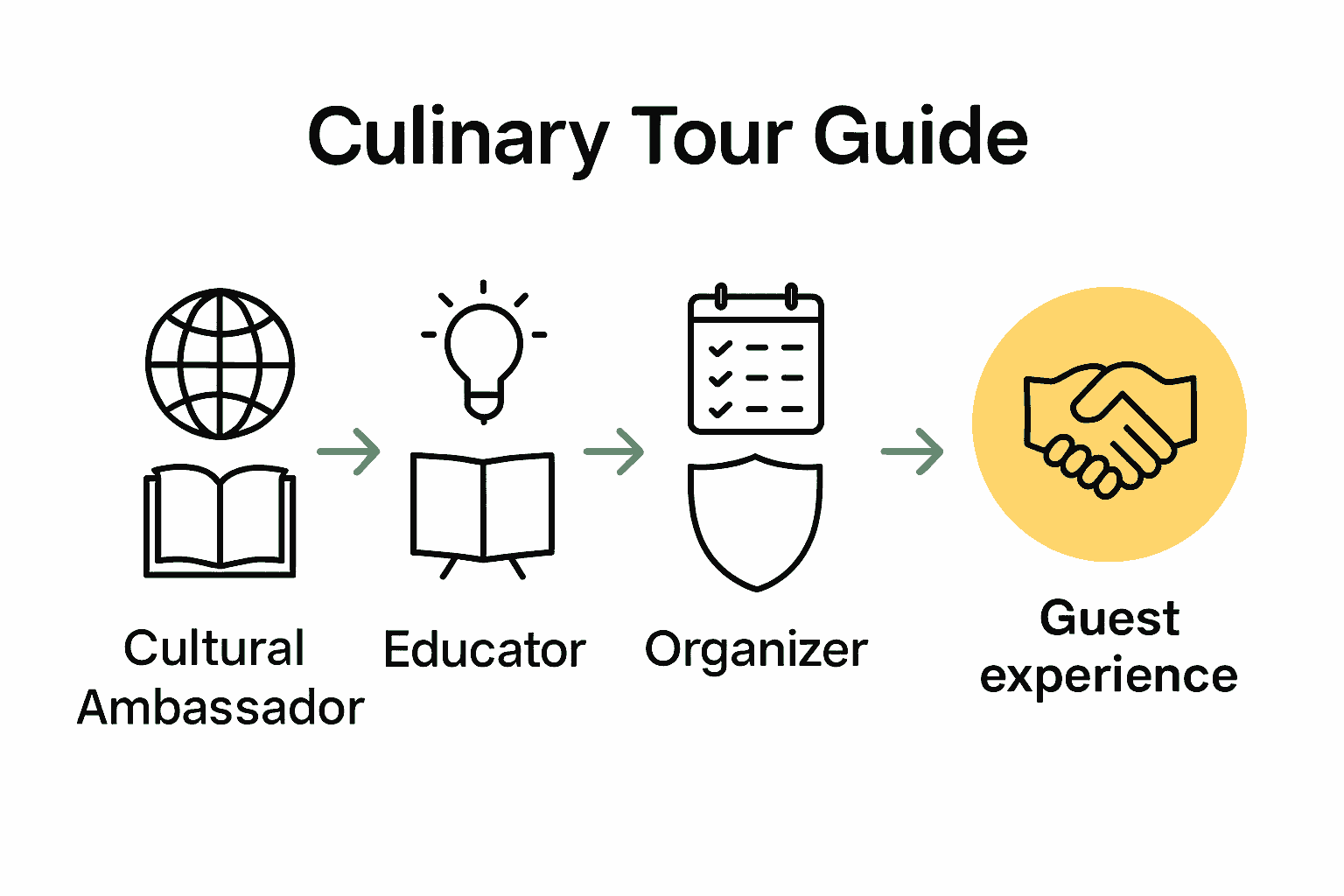 Culinary Tour Guide

Cultural Ambassador

Educator

Organizer

Guest experience