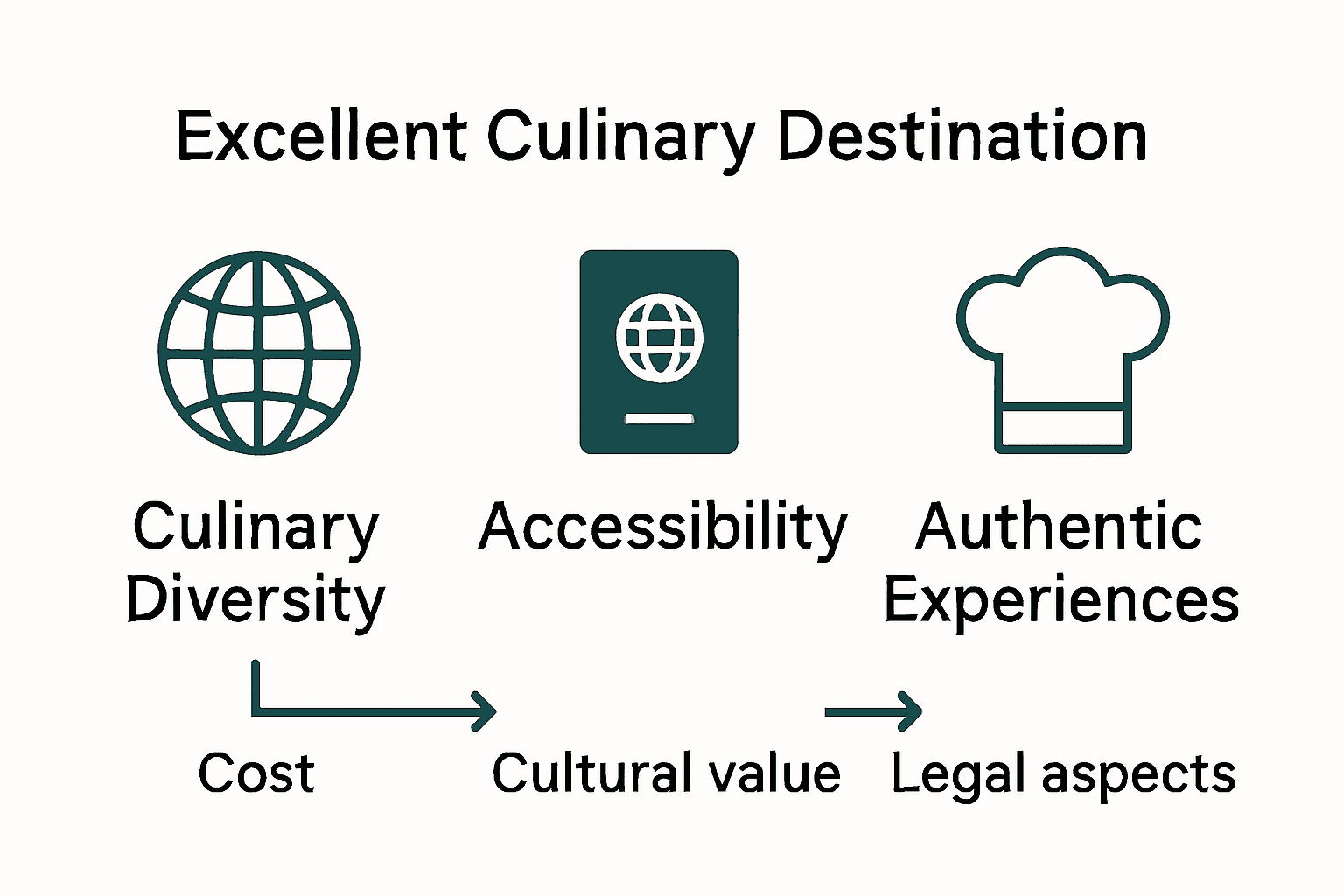 Excellent Culinary Destination

Culinary Diversity

Accessibility

Authentic Experiences

Cost

Cultural value

Legal aspects